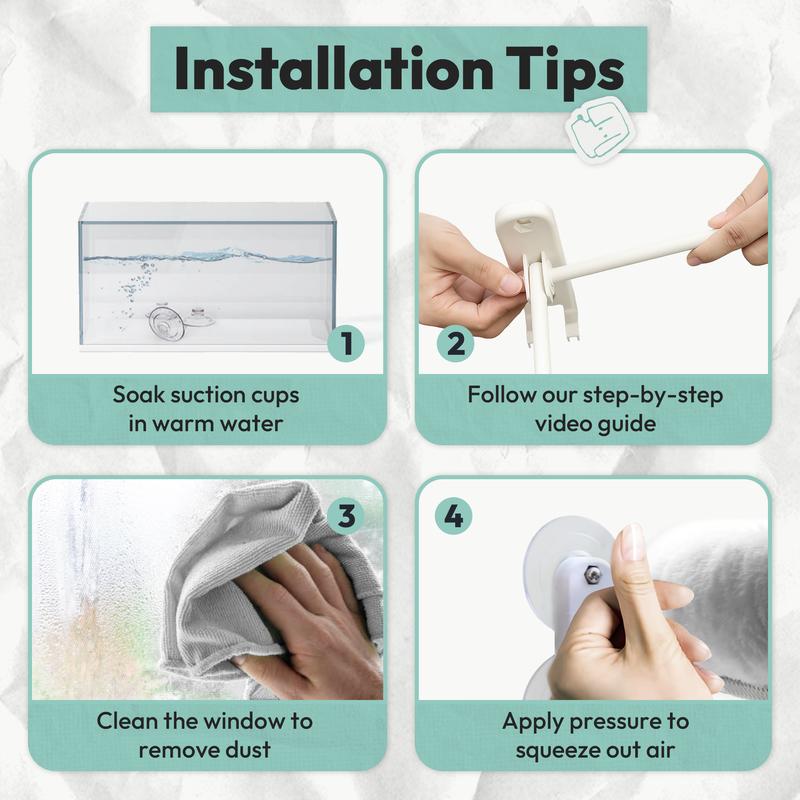 Installation Tips

1
Soak suction cups in warm water

2
Follow our step-by-step video guide

3
Clean the window to remove dust

4
Apply pressure to squeeze out air