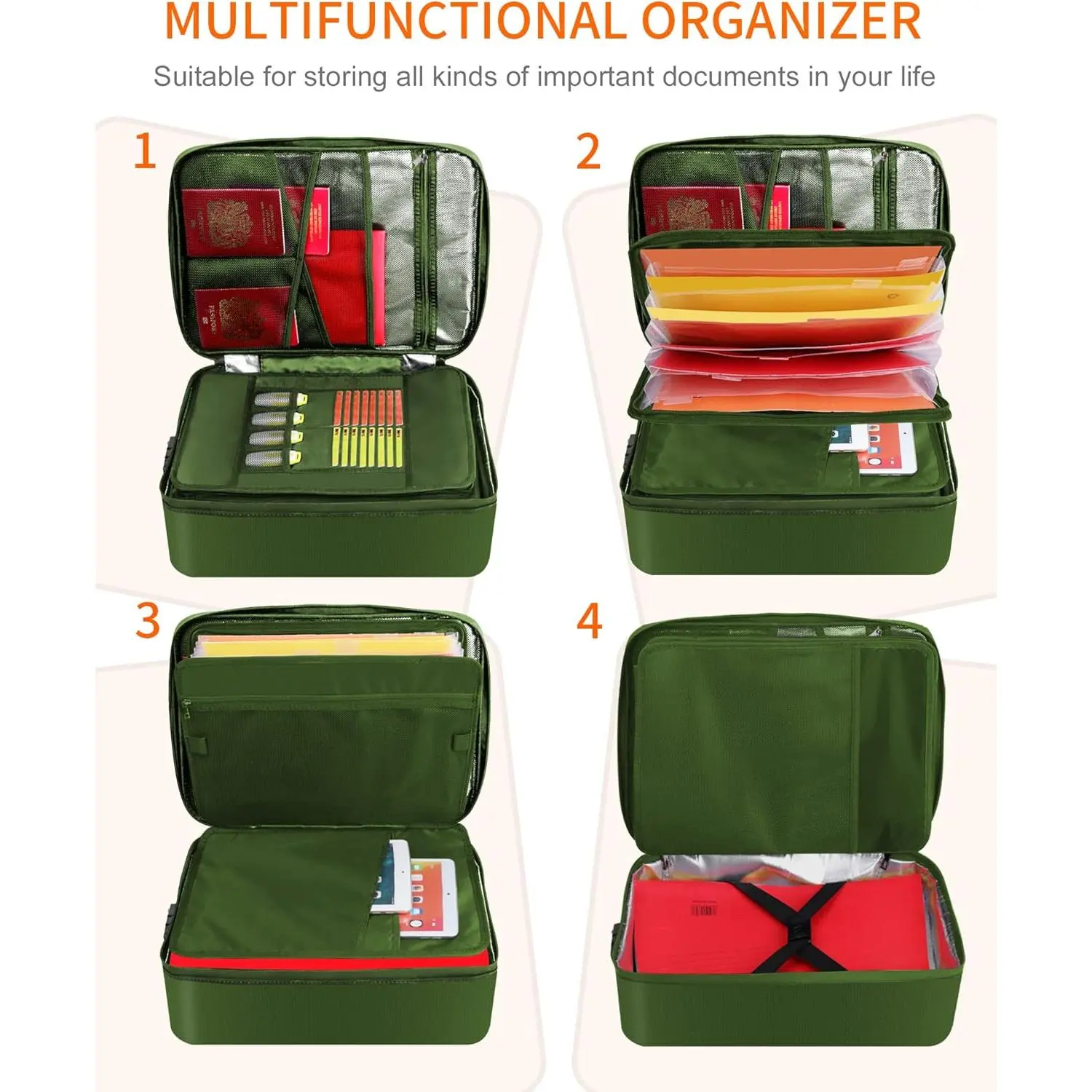 MULTIFUNCTIONAL ORGANIZER

Suitable for storing all kinds of important documents in your life

1

2

3

4