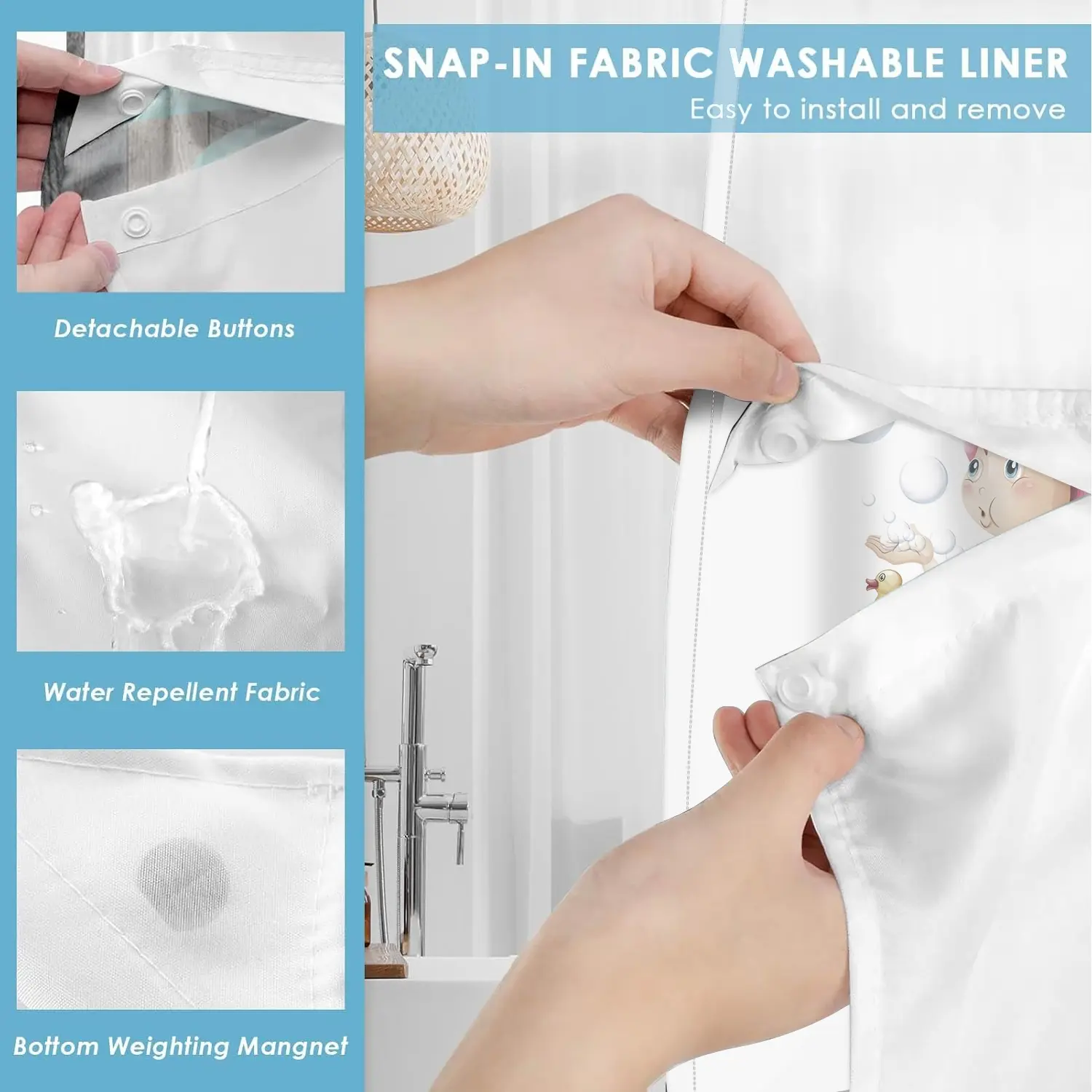 SNAP-IN FABRIC WASHABLE LINER
Easy to install and remove

Detachable Buttons

Water Repellent Fabric

Bottom Weighting Mangnet