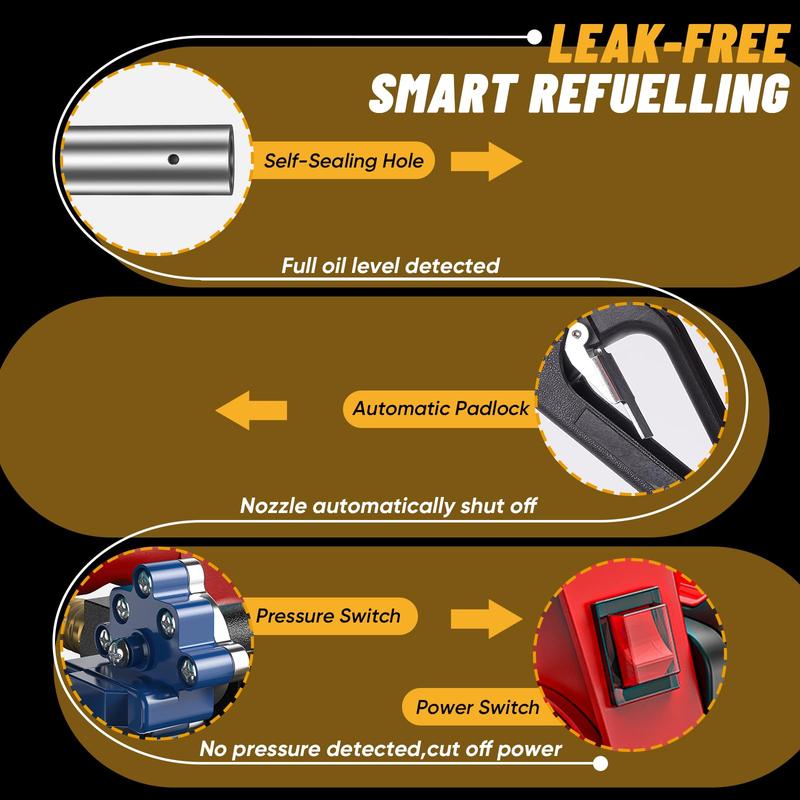 LEAK-FREE
SMART REFUELLING

Self-Sealing Hole

Full oil level detected

Automatic Padlock

Nozzle automatically shut off

Pressure Switch

Power Switch

No pressure detected,cut off power