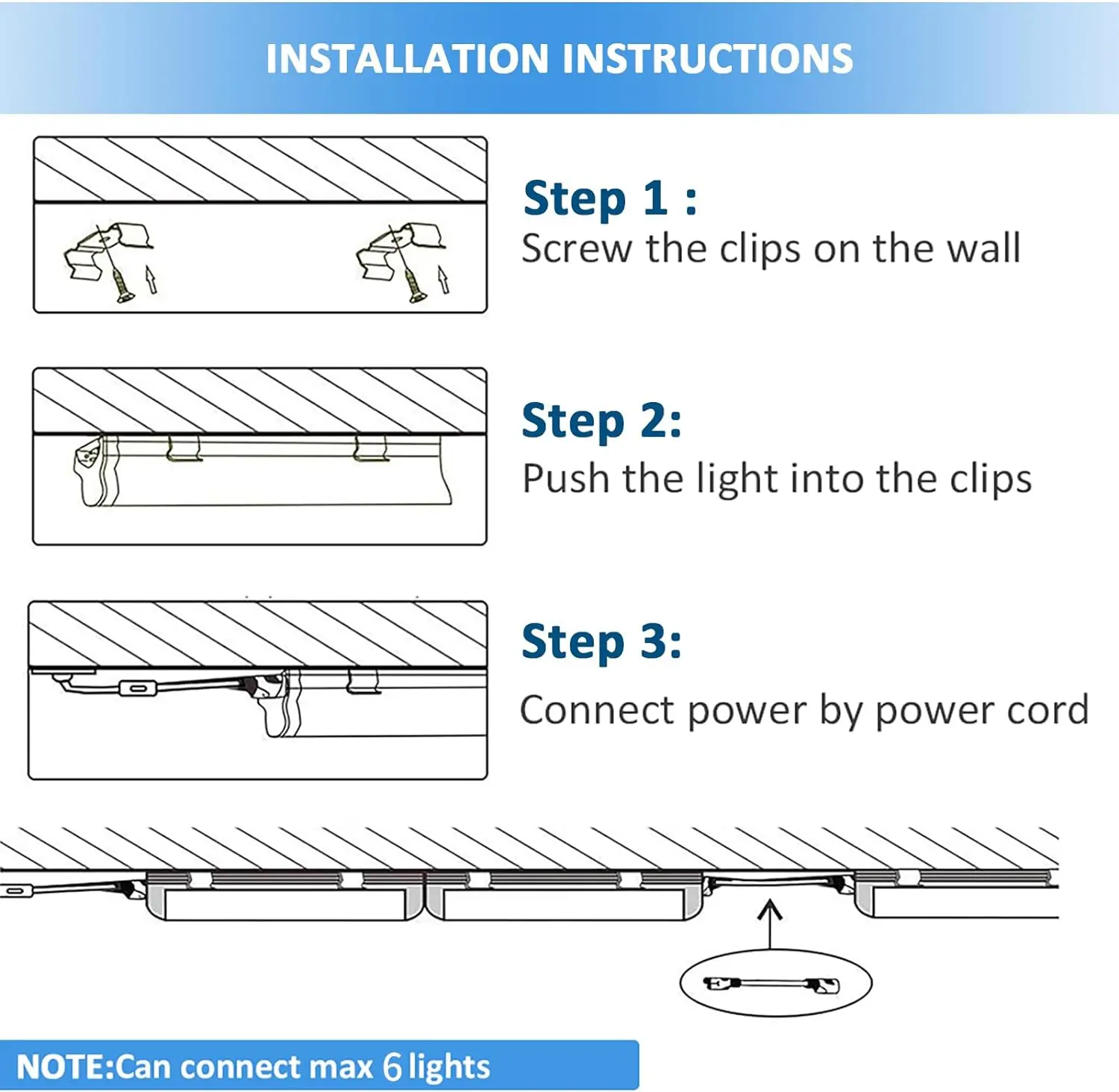 INSTALLATION INSTRUCTIONS

Step 1 :
Screw the clips on the wall

Step 2:
Push the light into the clips

Step 3:
Connect power by power cord

NOTE:Can connect max 6 lights