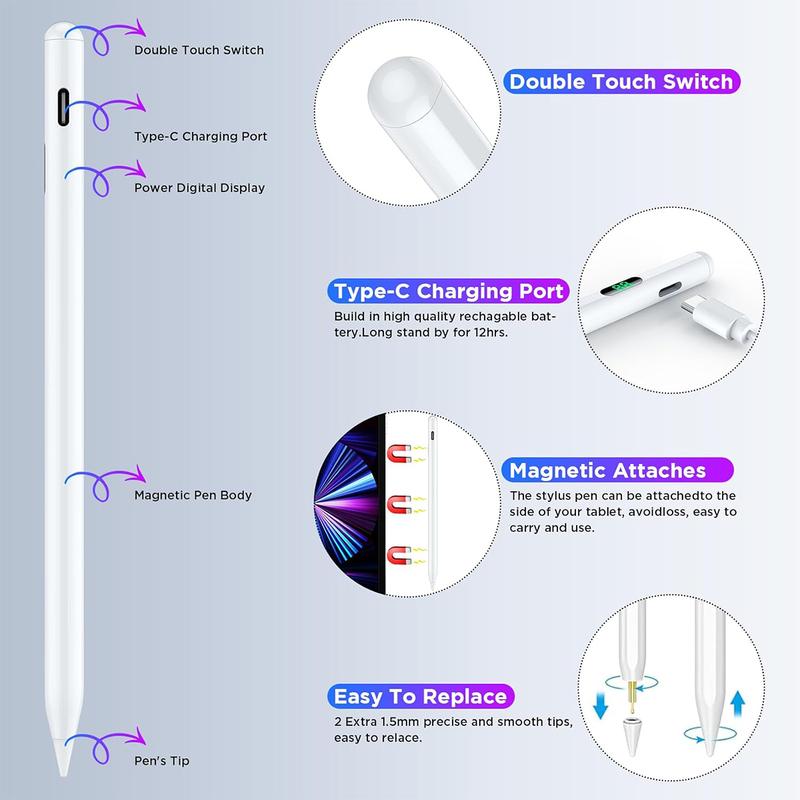 Double Touch Switch

Type-C Charging Port

Power Digital Display

Magnetic Pen Body

Pen's Tip

Double Touch Switch

Type-C Charging Port

Build in high quality rechagable battery.Long stand by for 12hrs.

Magnetic Attaches

The stylus pen can be attachedto the side of your tablet, avoidloss, easy to carry and use.

Easy To Replace

2 Extra 1.5mm precise and smooth tips, easy to relace.