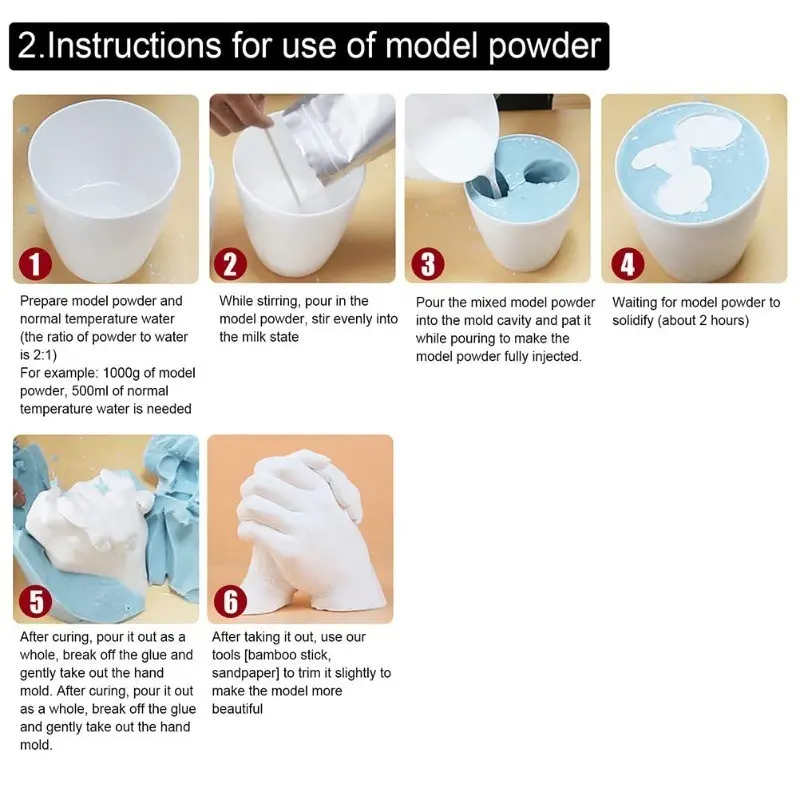 2.Instructions for use of model powder

1

Prepare model powder and normal temperature water (the ratio of powder to water is 2:1)
For example: 1000g of model powder, 500ml of normal temperature water is needed

2

While stirring, pour in the model powder, stir evenly into the milk state

3

Pour the mixed model powder into the mold cavity and pat it while pouring to make the model powder fully injected.

4

Waiting for model powder to solidify (about 2 hours)

5

After curing, pour it out as a whole, break off the glue and gently take out the hand mold. After curing, pour it out as a whole, break off the glue and gently take out the hand mold.

6

After taking it out, use our tools [bamboo stick, sandpaper] to trim it slightly to make the model more beautiful