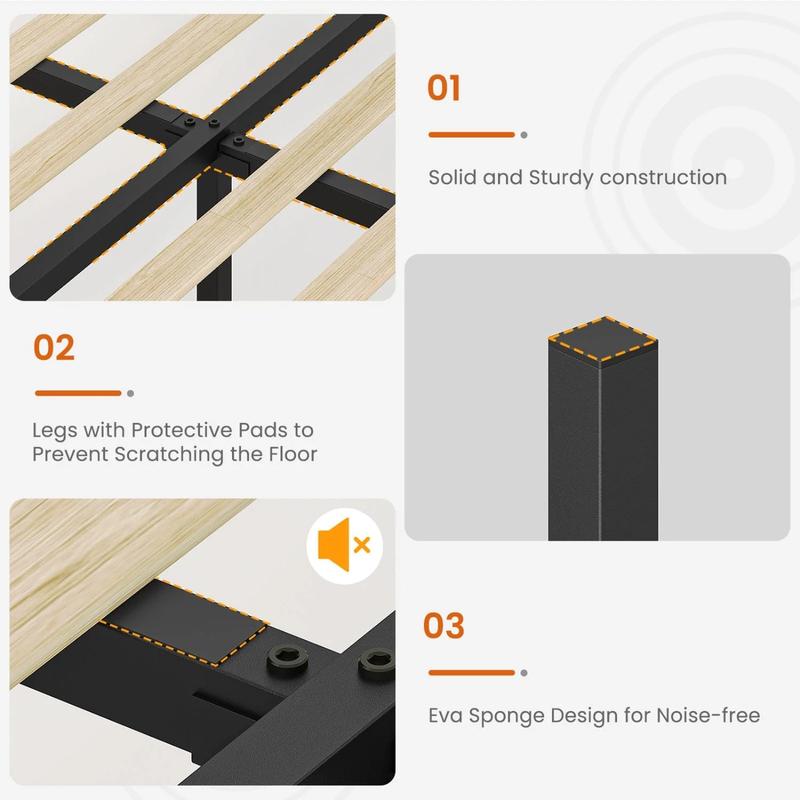 01

Solid and Sturdy construction

02

Legs with Protective Pads to Prevent Scratching the Floor

03

Eva Sponge Design for Noise-free