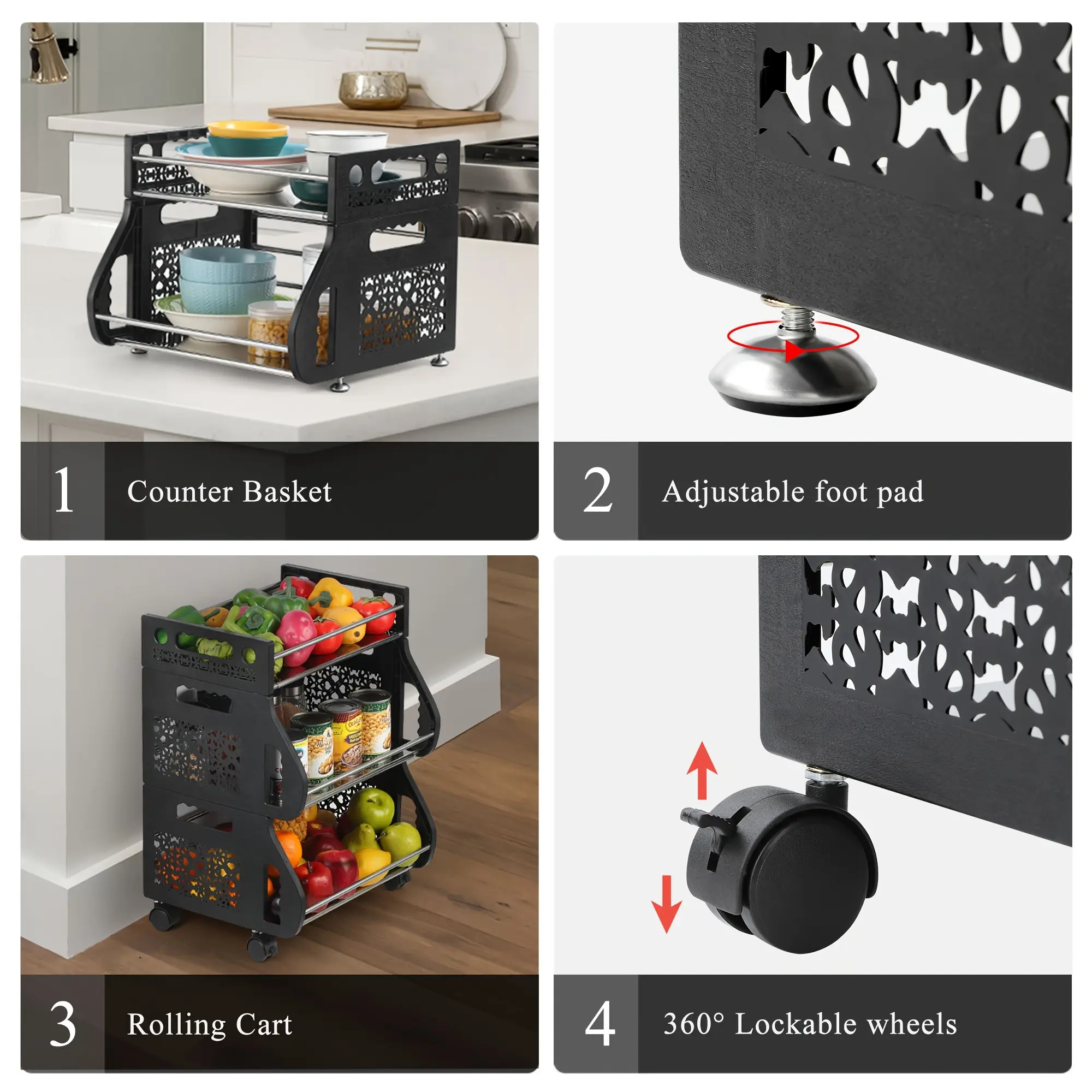 1 Counter Basket

2 Adjustable foot pad

3 Rolling Cart

4 360° Lockable wheels