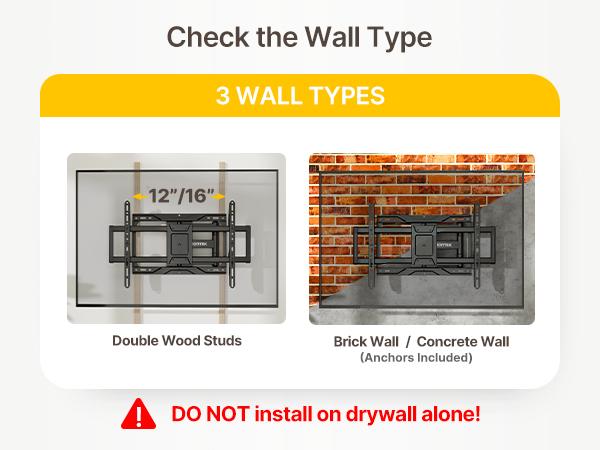 Check the Wall Type

3 WALL TYPES

12"/16"

Double Wood Studs

Brick Wall / Concrete Wall
(Anchors Included)

DO NOT install on drywall alone!