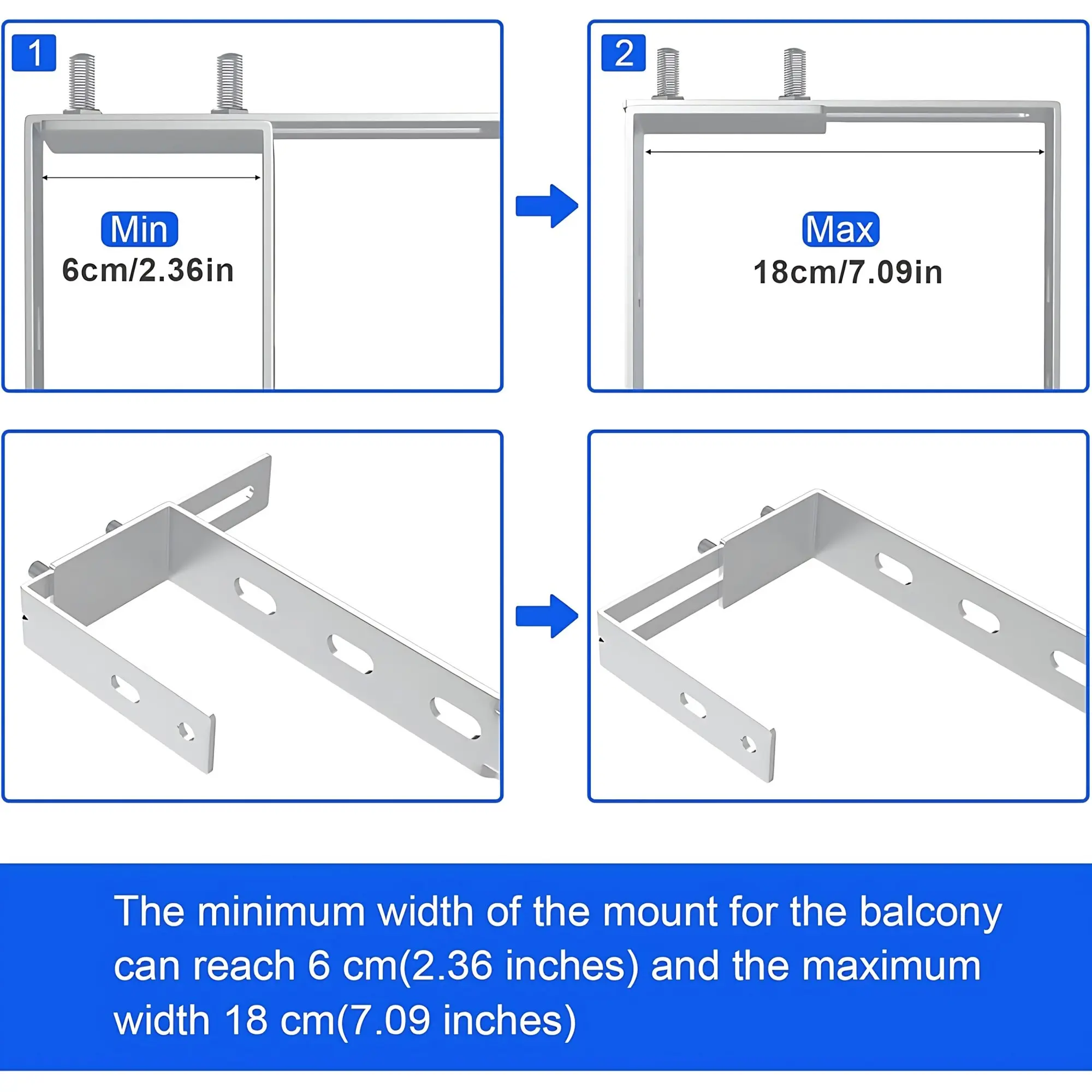 1

Min
6cm/2.36in

2

Max
18cm/7.09in

The minimum width of the mount for the balcony can reach 6 cm(2.36 inches) and the maximum width 18 cm(7.09 inches)