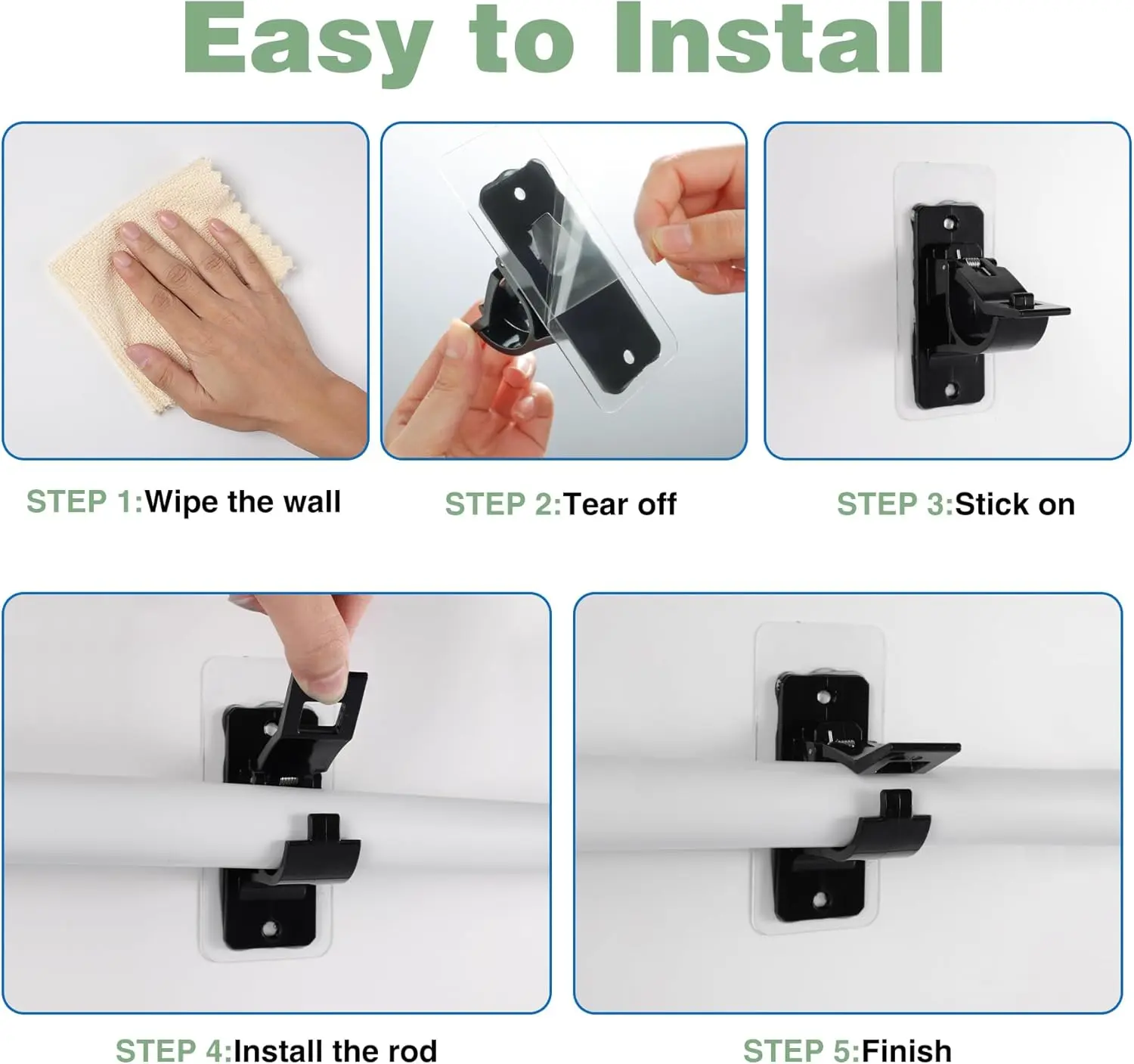 Easy to Install

STEP 1:Wipe the wall

STEP 2:Tear off

STEP 3:Stick on

STEP 4:Install the rod

STEP 5:Finish