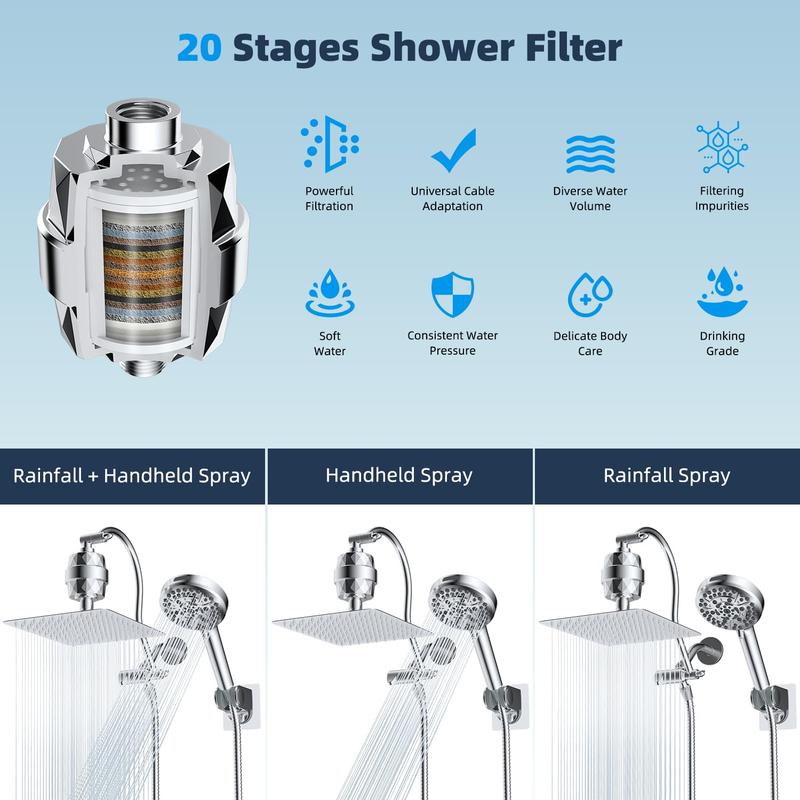 20 Stages Shower Filter

Powerful Filtration

Universal Cable Adaptation

Diverse Water Volume

Filtering Impurities

Soft Water

Consistent Water Pressure

Delicate Body Care

Drinking Grade

Rainfall + Handheld Spray

Handheld Spray

Rainfall Spray