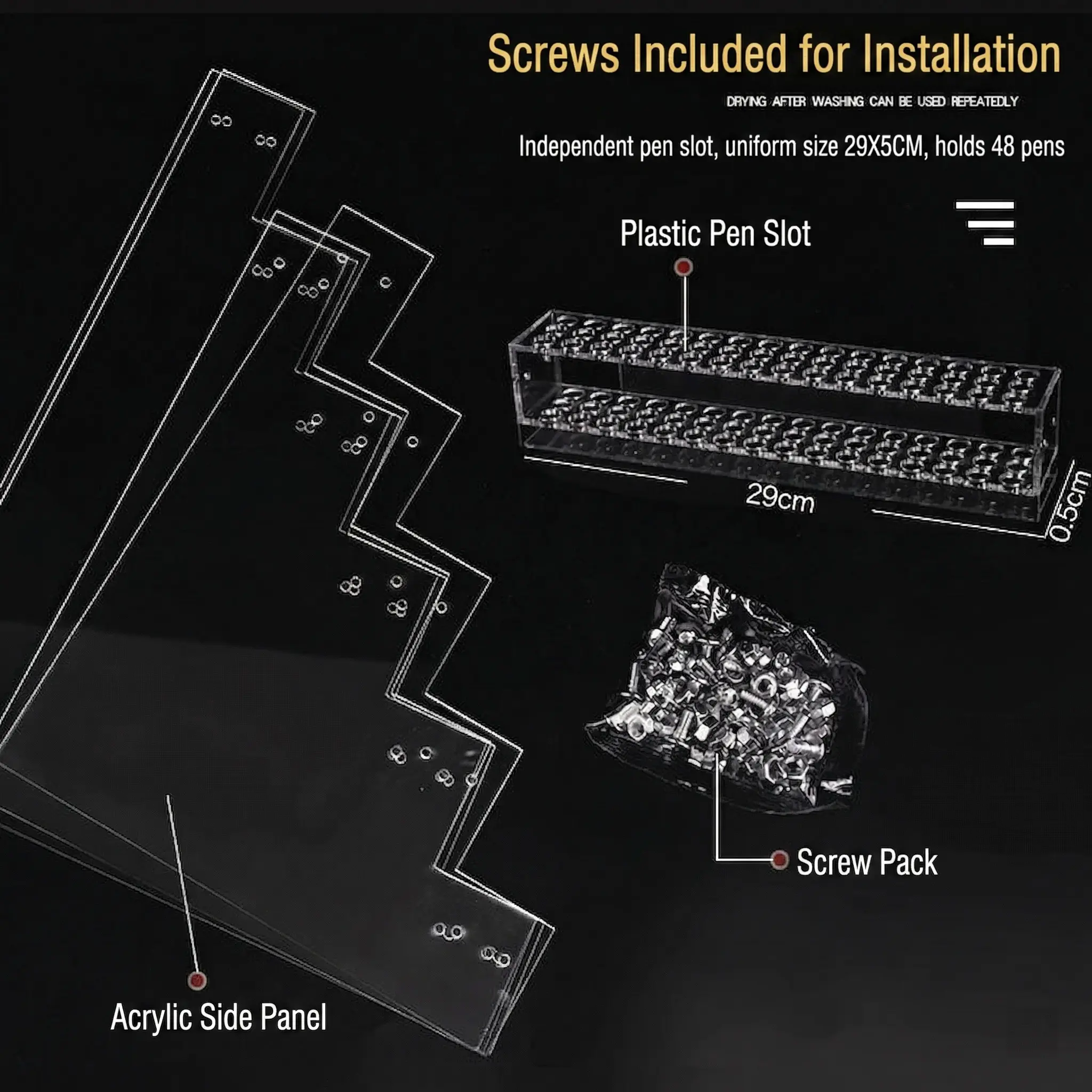 Screws Included for Installation

DRYING AFTER WASHING CAN BE USED REPEATEDLY

Independent pen slot, uniform size 29X5CM, holds 48 pens

Plastic Pen Slot

29cm

0.5cm

Screw Pack

Acrylic Side Panel