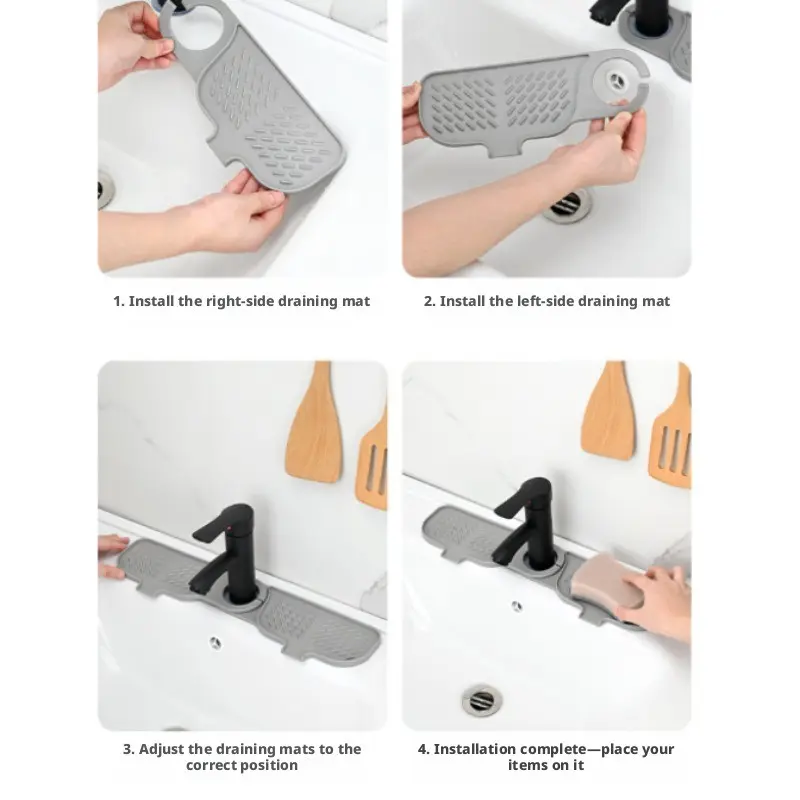 1. Install the right-side draining mat

2. Install the left-side draining mat

3. Adjust the draining mats to the correct position

4. Installation complete—place your items on it