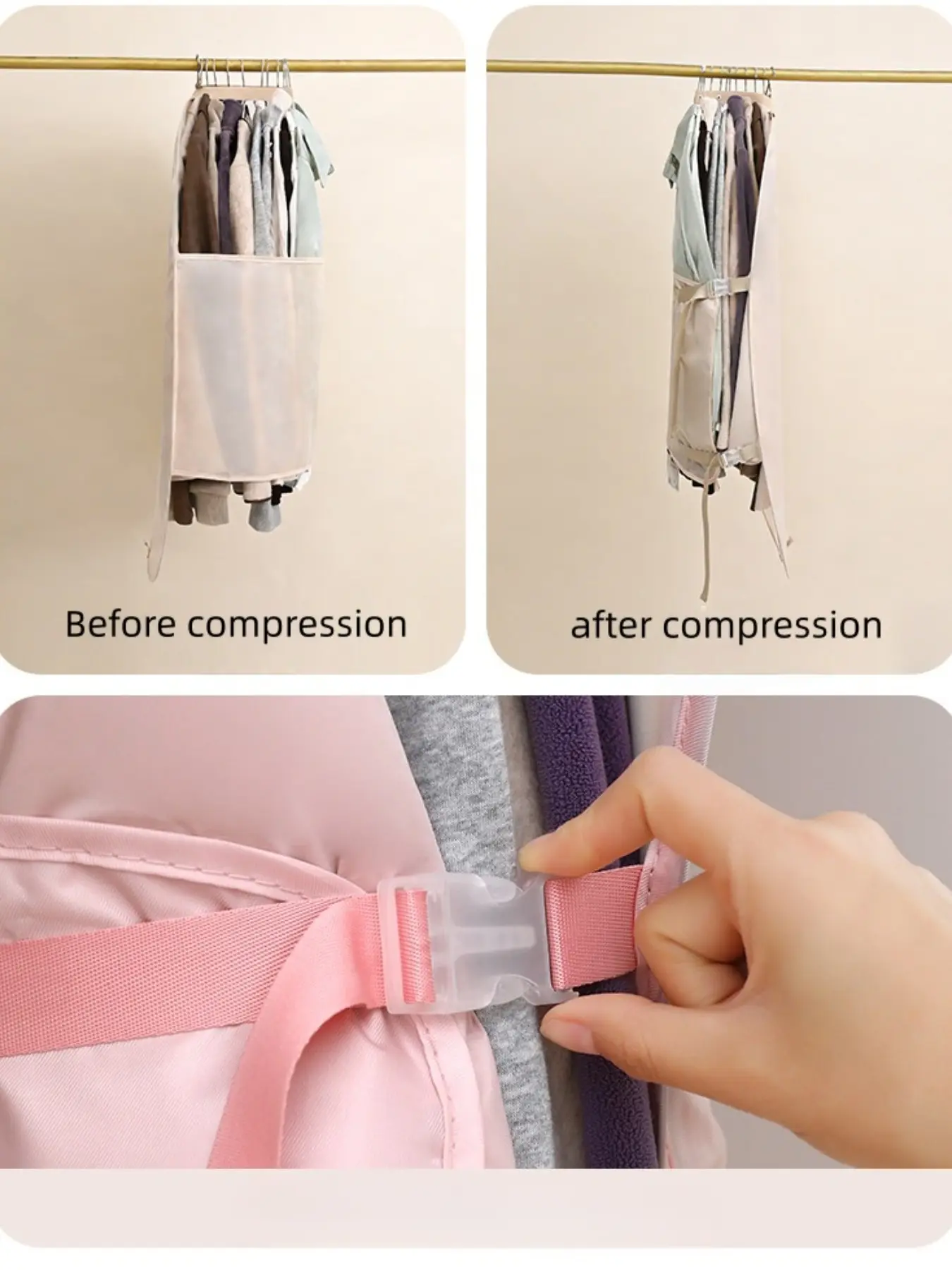 Before compression

after compression