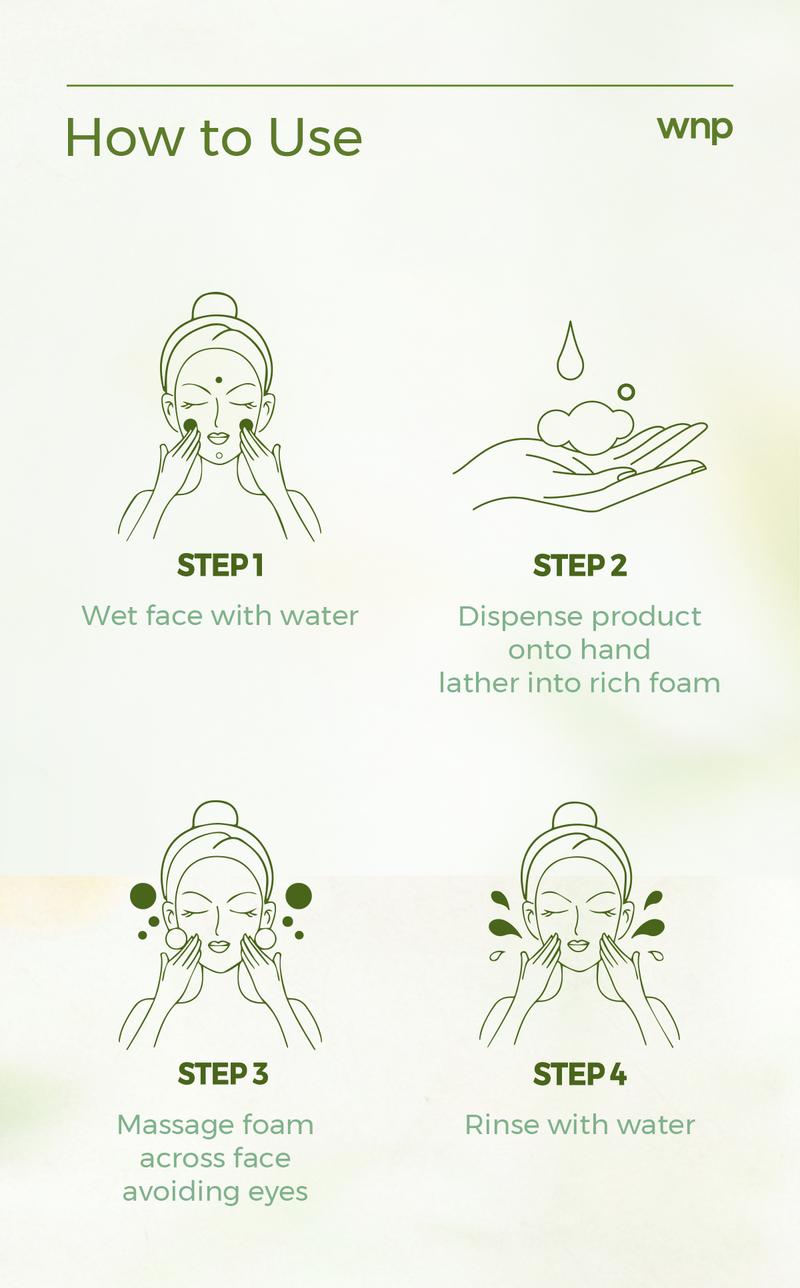 How to Use

wnp

STEP 1
Wet face with water

STEP 2
Dispense product onto hand lather into rich foam

STEP 3
Massage foam across face avoiding eyes

STEP 4
Rinse with water