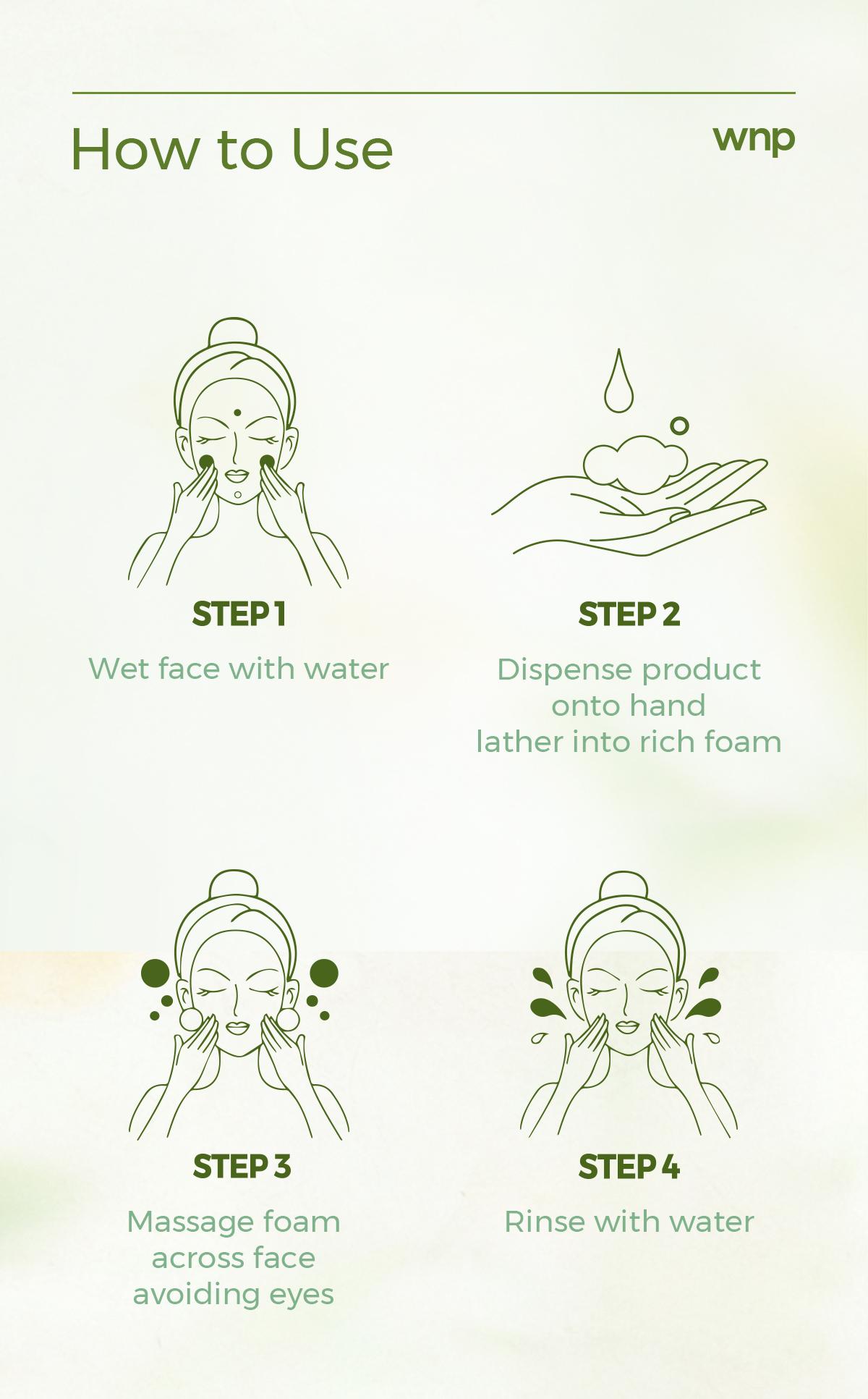 How to Use

wnp

STEP 1

Wet face with water

STEP 2

Dispense product onto hand lather into rich foam

STEP 3

Massage foam across face avoiding eyes

STEP 4

Rinse with water