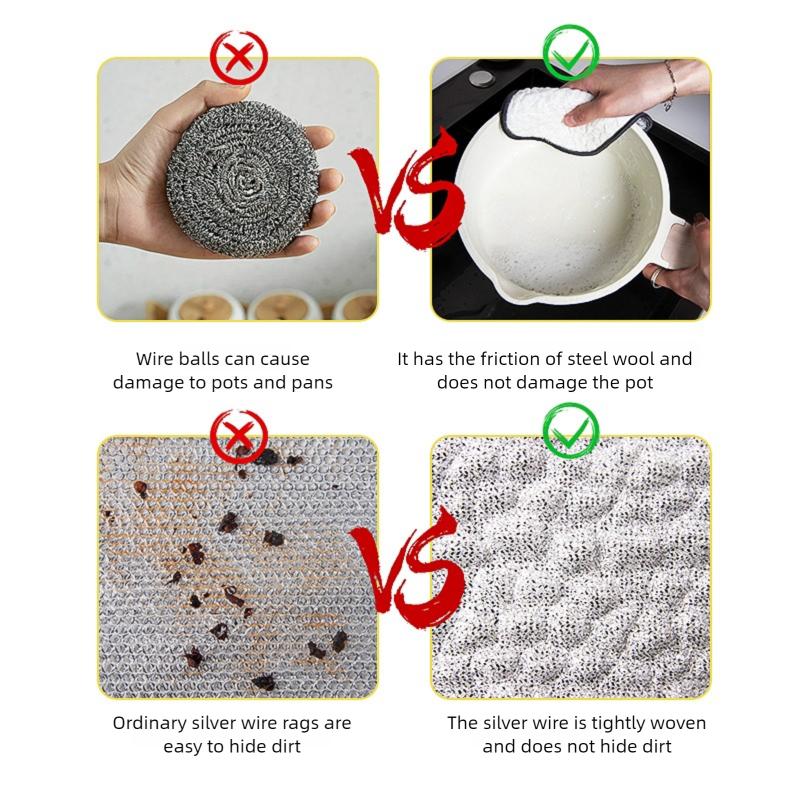 VS

Wire balls can cause damage to pots and pans

It has the friction of steel wool and does not damage the pot

VS

Ordinary silver wire rags are easy to hide dirt

The silver wire is tightly woven and does not hide dirt