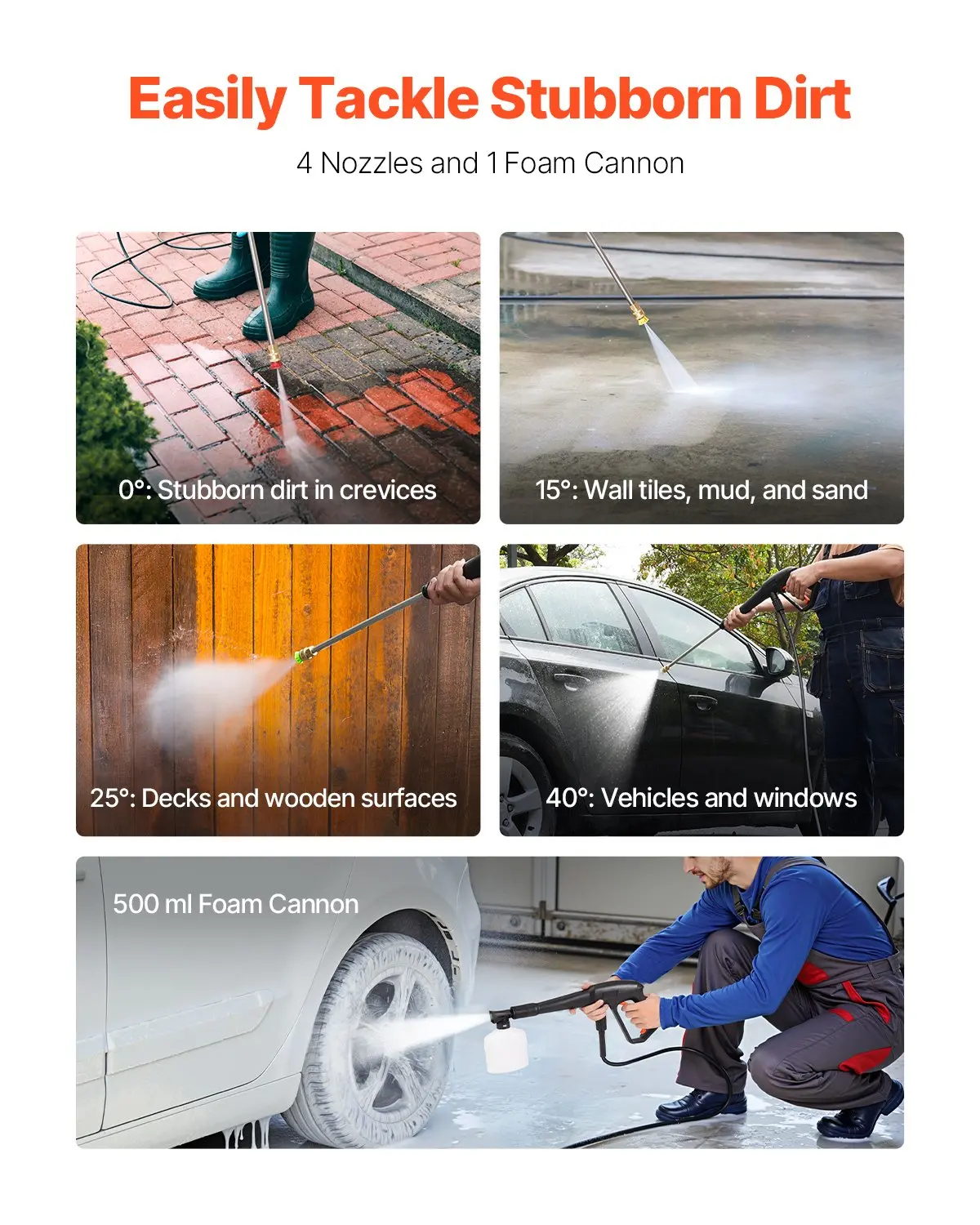 Easily Tackle Stubborn Dirt

4 Nozzles and 1 Foam Cannon

0°: Stubborn dirt in crevices

15°: Wall tiles, mud, and sand

25°: Decks and wooden surfaces

40°: Vehicles and windows

500 ml Foam Cannon