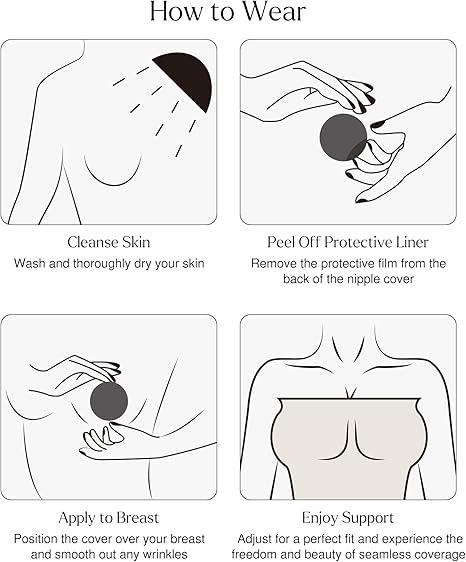 How to Wear

Cleanse Skin
Wash and thoroughly dry your skin

Peel Off Protective Liner
Remove the protective film from the back of the nipple cover

Apply to Breast
Position the cover over your breast and smooth out any wrinkles

Enjoy Support
Adjust for a perfect fit and experience the freedom and beauty of seamless coverage