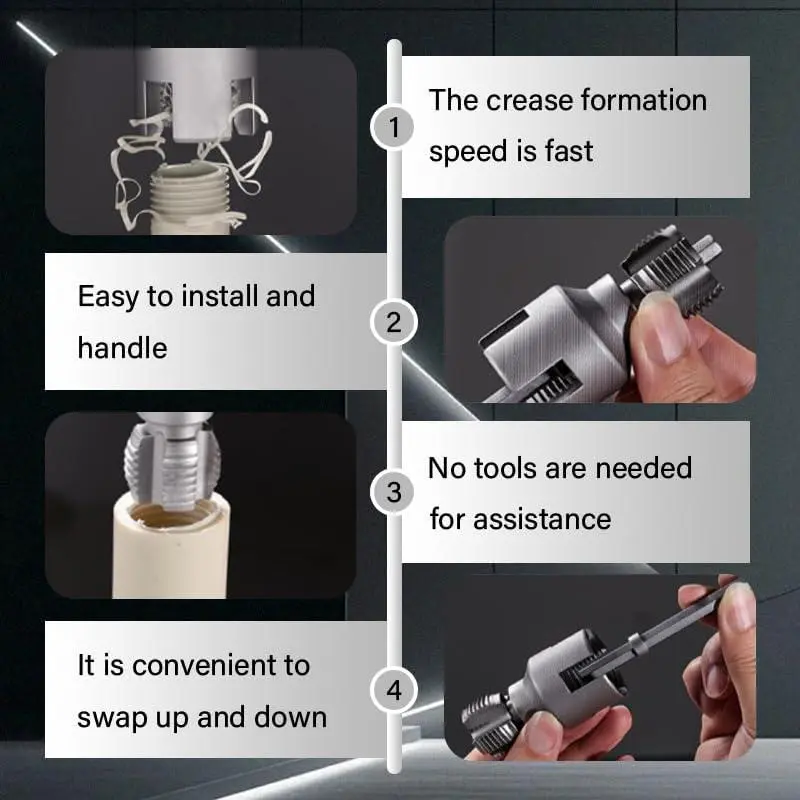 1
The crease formation speed is fast

2
Easy to install and handle

3
No tools are needed for assistance

4
It is convenient to swap up and down