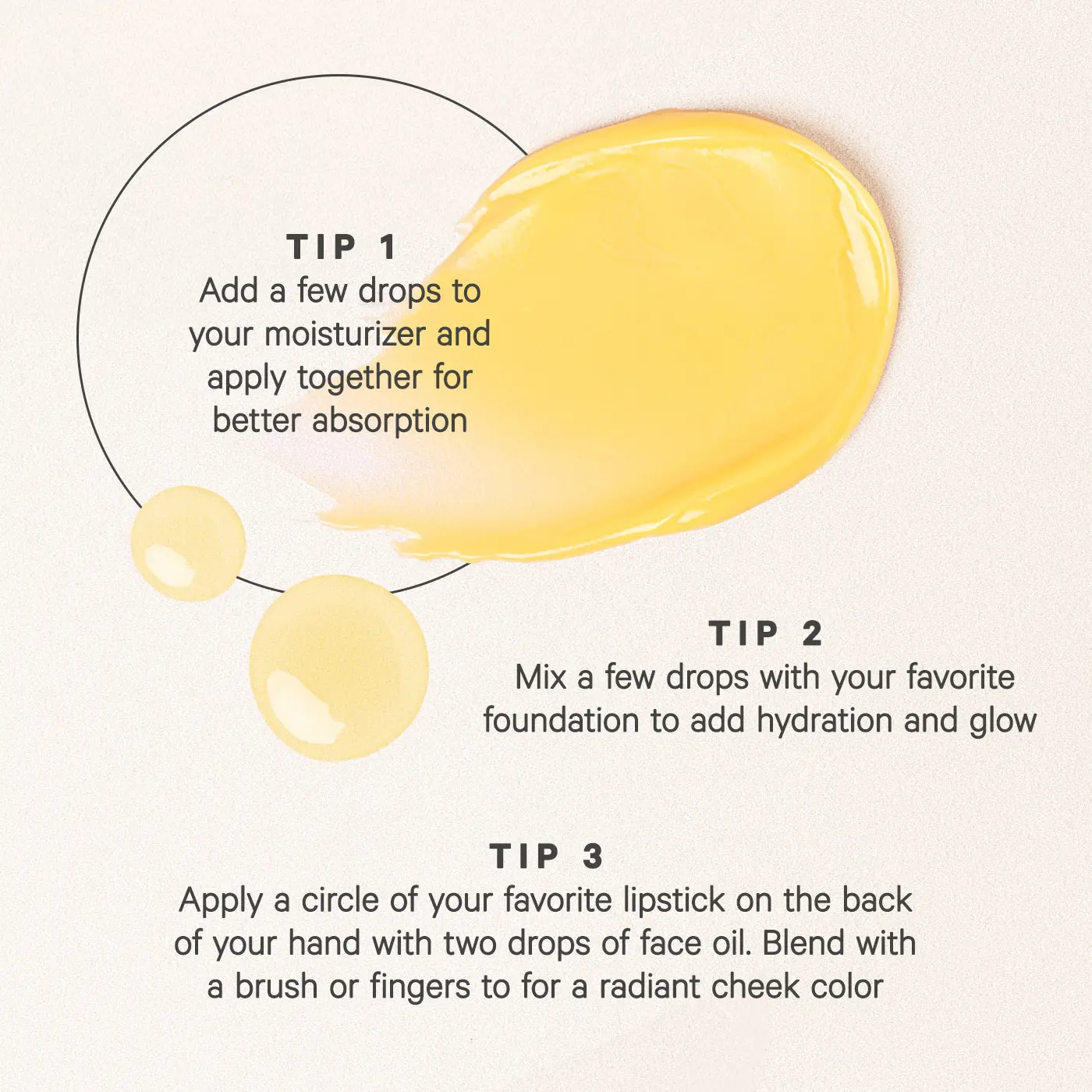 TIP 1
Add a few drops to your moisturizer and apply together for better absorption

TIP 2
Mix a few drops with your favorite foundation to add hydration and glow

TIP 3
Apply a circle of your favorite lipstick on the back of your hand with two drops of face oil. Blend with a brush or fingers to for a radiant cheek color