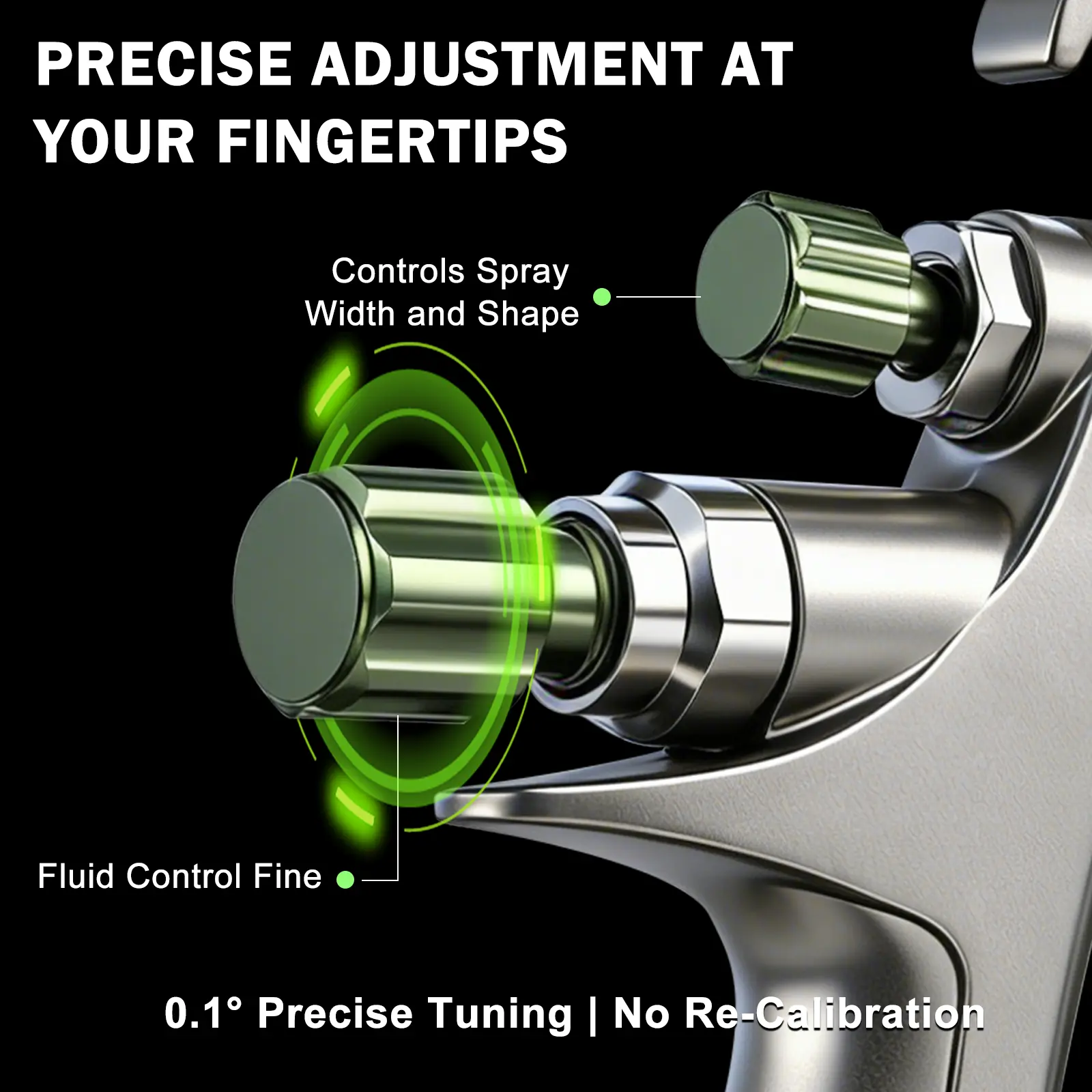 PRECISE ADJUSTMENT AT YOUR FINGERTIPS

Controls Spray Width and Shape

Fluid Control Fine

0.1° Precise Tuning | No Re-Calibration