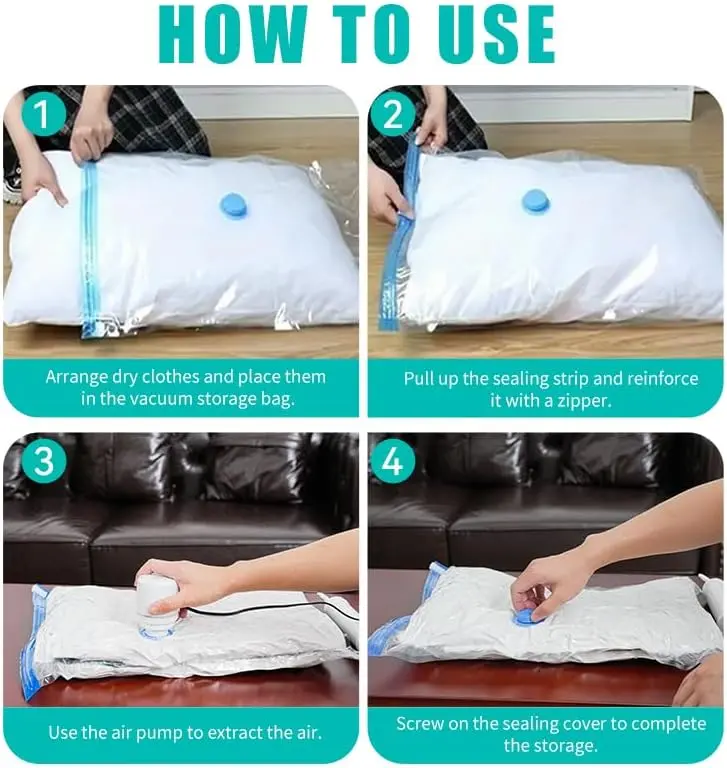 HOW TO USE

1

Arrange dry clothes and place them in the vacuum storage bag.

2

Pull up the sealing strip and reinforce it with a zipper.

3

Use the air pump to extract the air.

4

Screw on the sealing cover to complete the storage.