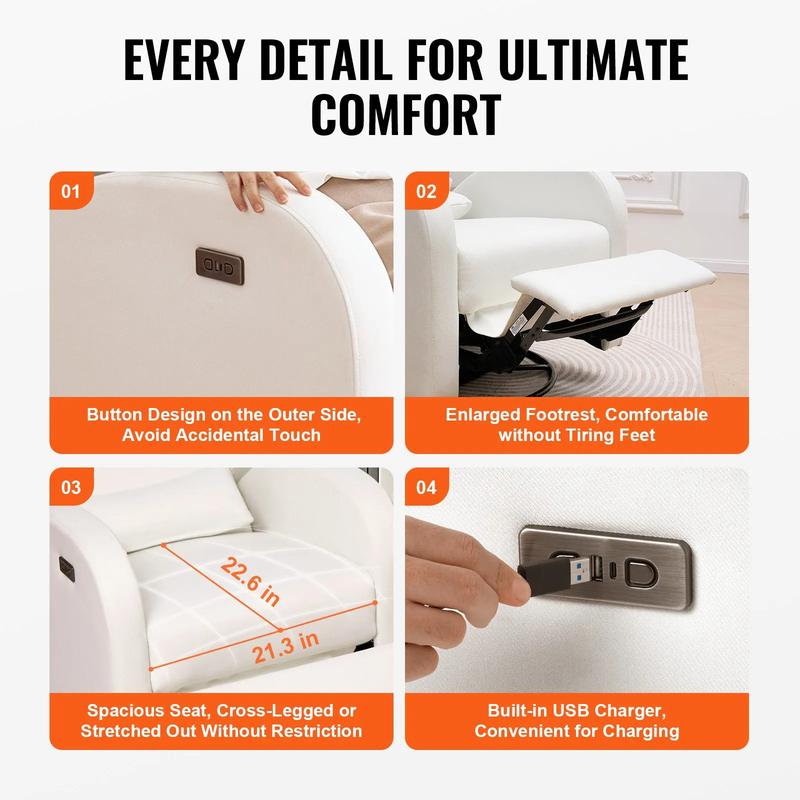 EVERY DETAIL FOR ULTIMATE COMFORT

01

Button Design on the Outer Side, Avoid Accidental Touch

02

Enlarged Footrest, Comfortable without Tiring Feet

03

22.6 in

21.3 in

Spacious Seat, Cross-Legged or Stretched Out Without Restriction

04

Built-in USB Charger, Convenient for Charging