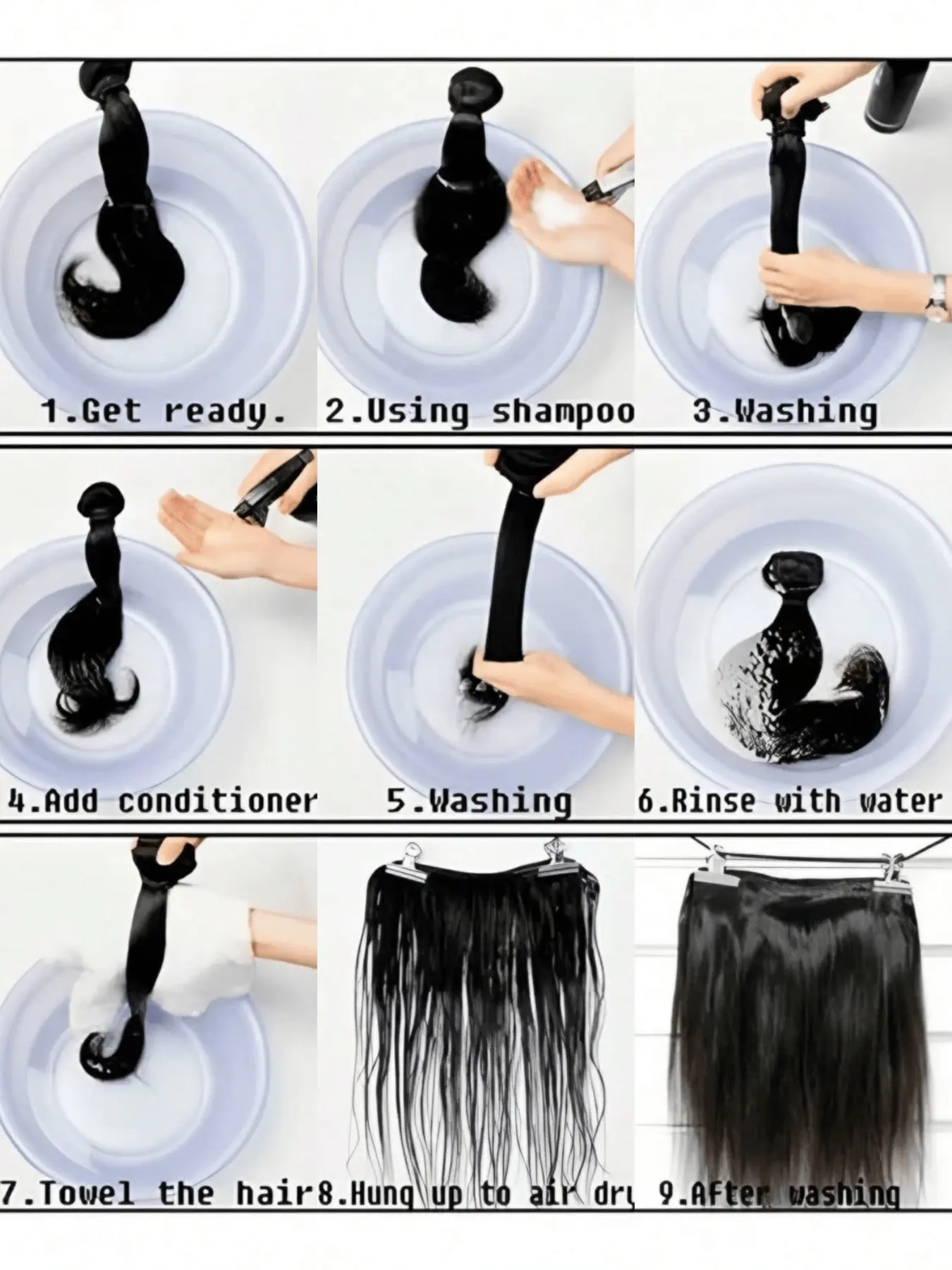 1.Get ready.

2.Using shampoo

3.Washing

4.Add conditioner

5.Washing

6.Rinse with water

7.Towel the hair

8.Hung up to air dry

9.After washing