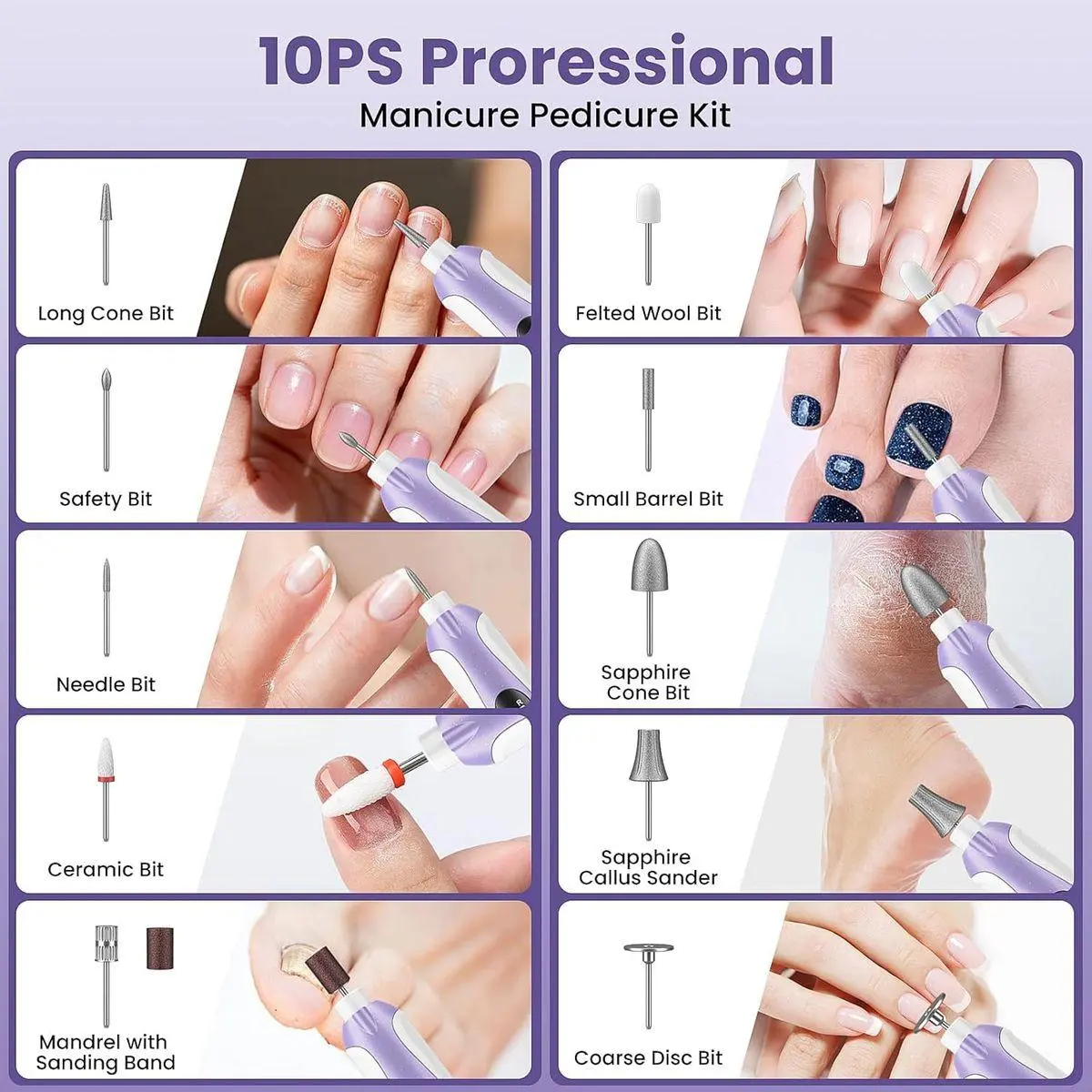 10PS Proressional
Manicure Pedicure Kit

Long Cone Bit

Safety Bit

Needle Bit

Ceramic Bit

Mandrel with Sanding Band

Felted Wool Bit

Small Barrel Bit

Sapphire Cone Bit

Sapphire Callus Sander

Coarse Disc Bit