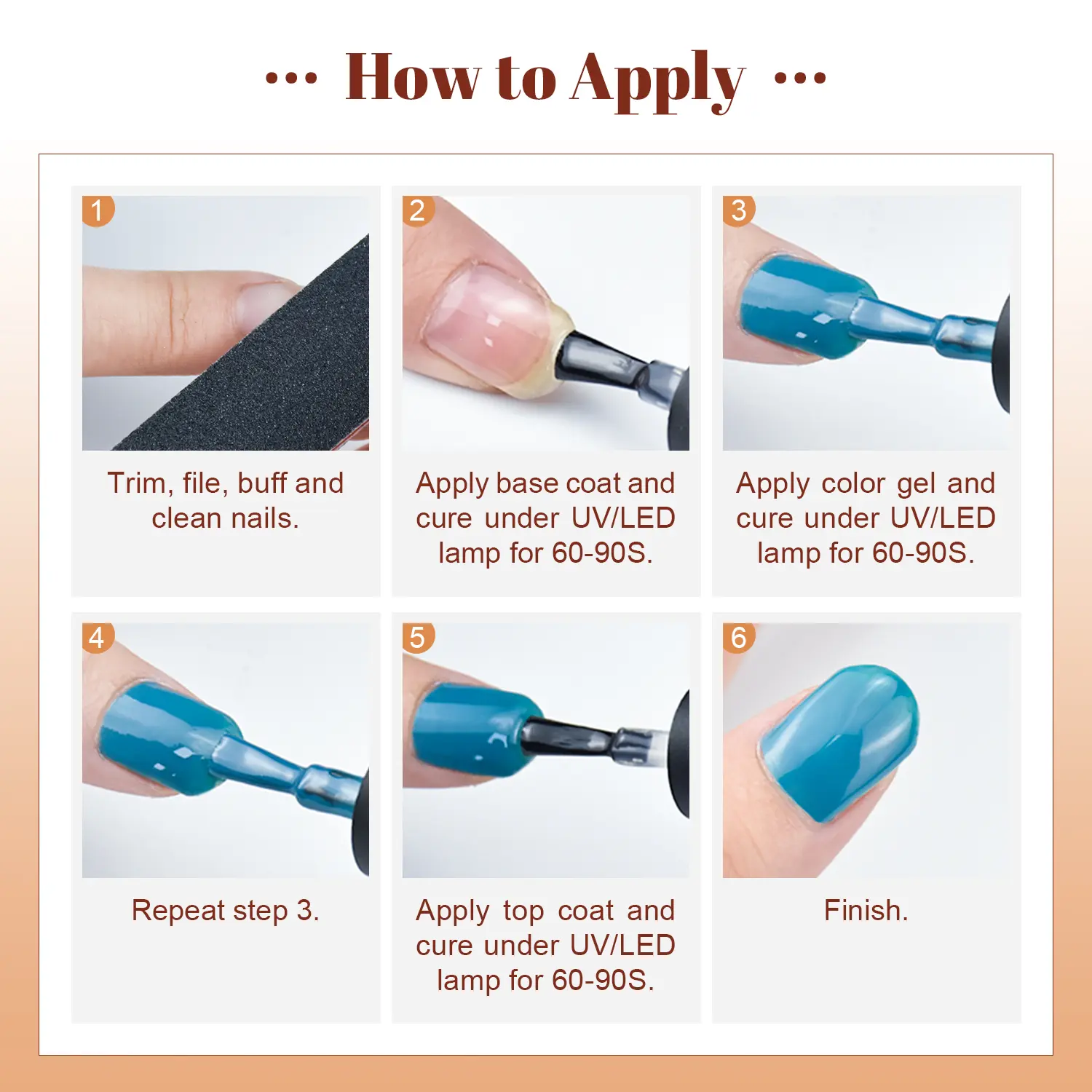 ··· How to Apply ···

1
Trim, file, buff and clean nails.

2
Apply base coat and cure under UV/LED lamp for 60-90S.

3
Apply color gel and cure under UV/LED lamp for 60-90S.

4
Repeat step 3.

5
Apply top coat and cure under UV/LED lamp for 60-90S.

6
Finish.