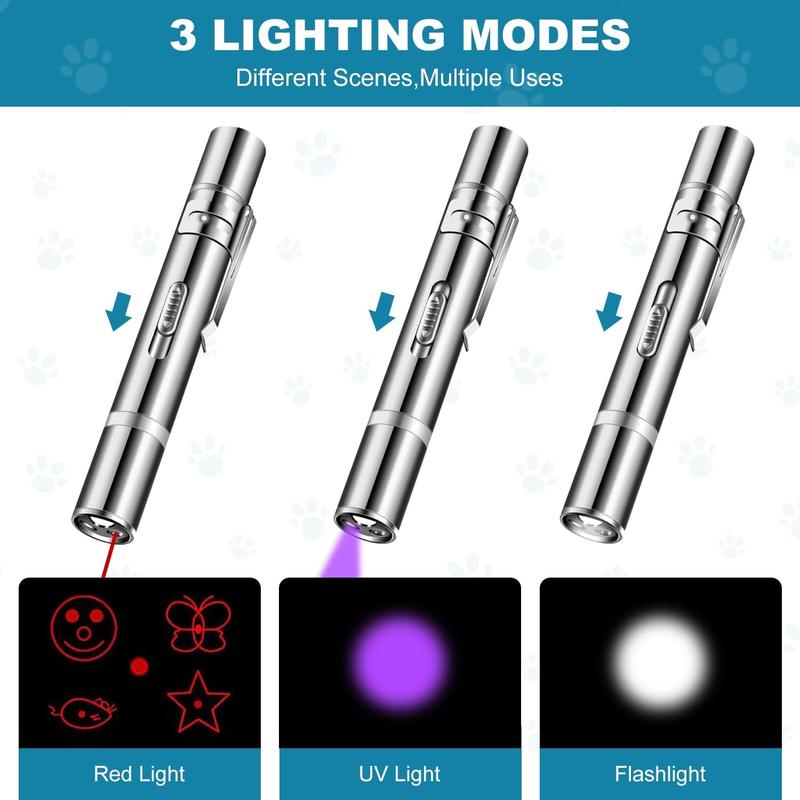 3 LIGHTING MODES

Different Scenes,Multiple Uses

Red Light

UV Light

Flashlight