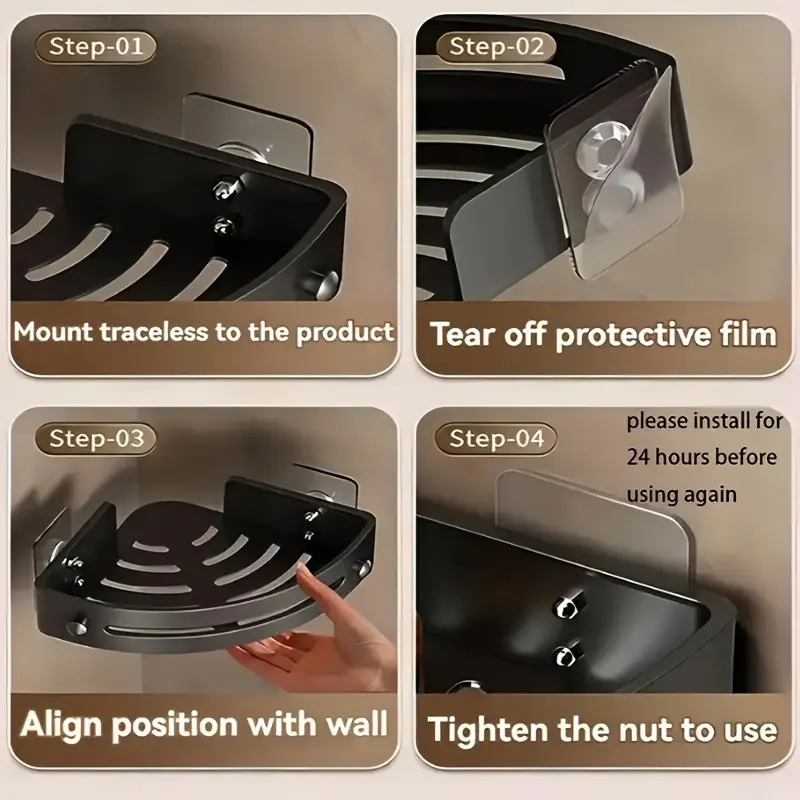 Step-01

Mount traceless to the product

Step-02

Tear off protective film

Step-03

Align position with wall

Step-04

please install for 24 hours before using again

Tighten the nut to use