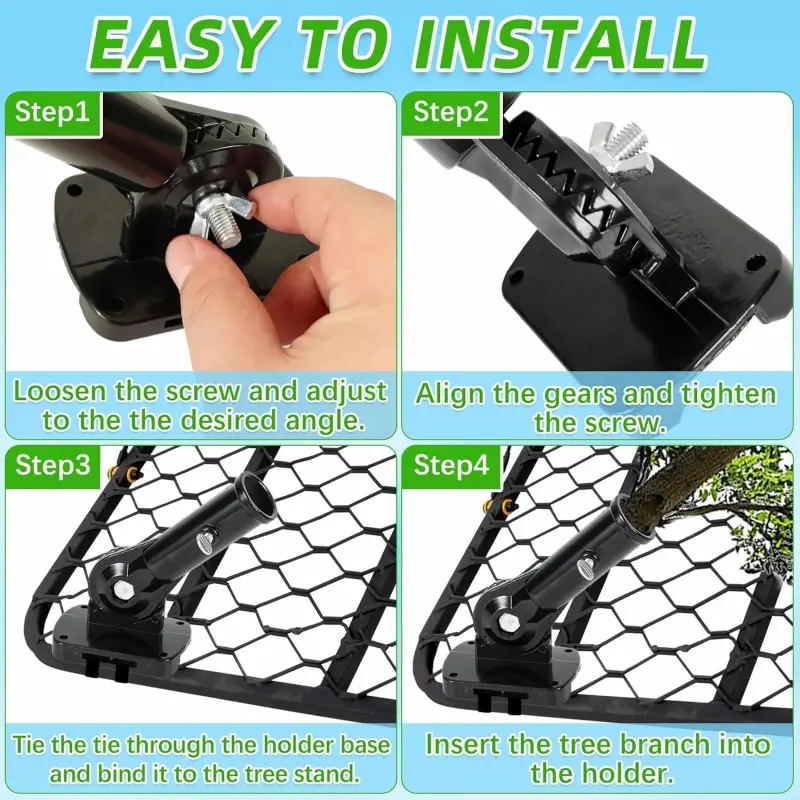 EASY TO INSTALL

Step1

Loosen the screw and adjust to the the desired angle.

Step2

Align the gears and tighten the screw.

Step3

Tie the tie through the holder base and bind it to the tree stand.

Step4

Insert the tree branch into the holder.