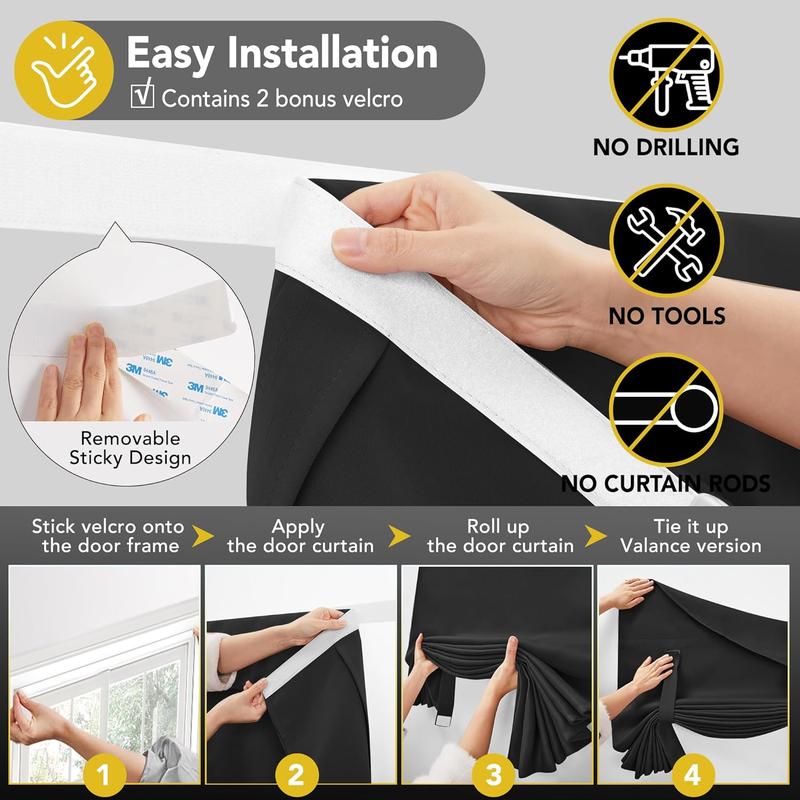 Easy Installation
☑ Contains 2 bonus velcro

NO DRILLING

NO TOOLS

NO CURTAIN RODS

3M 3M 3M

Removable Sticky Design

Stick velcro onto the door frame

Apply the door curtain

Roll up the door curtain

Tie it up Valance version

1

2

3

4