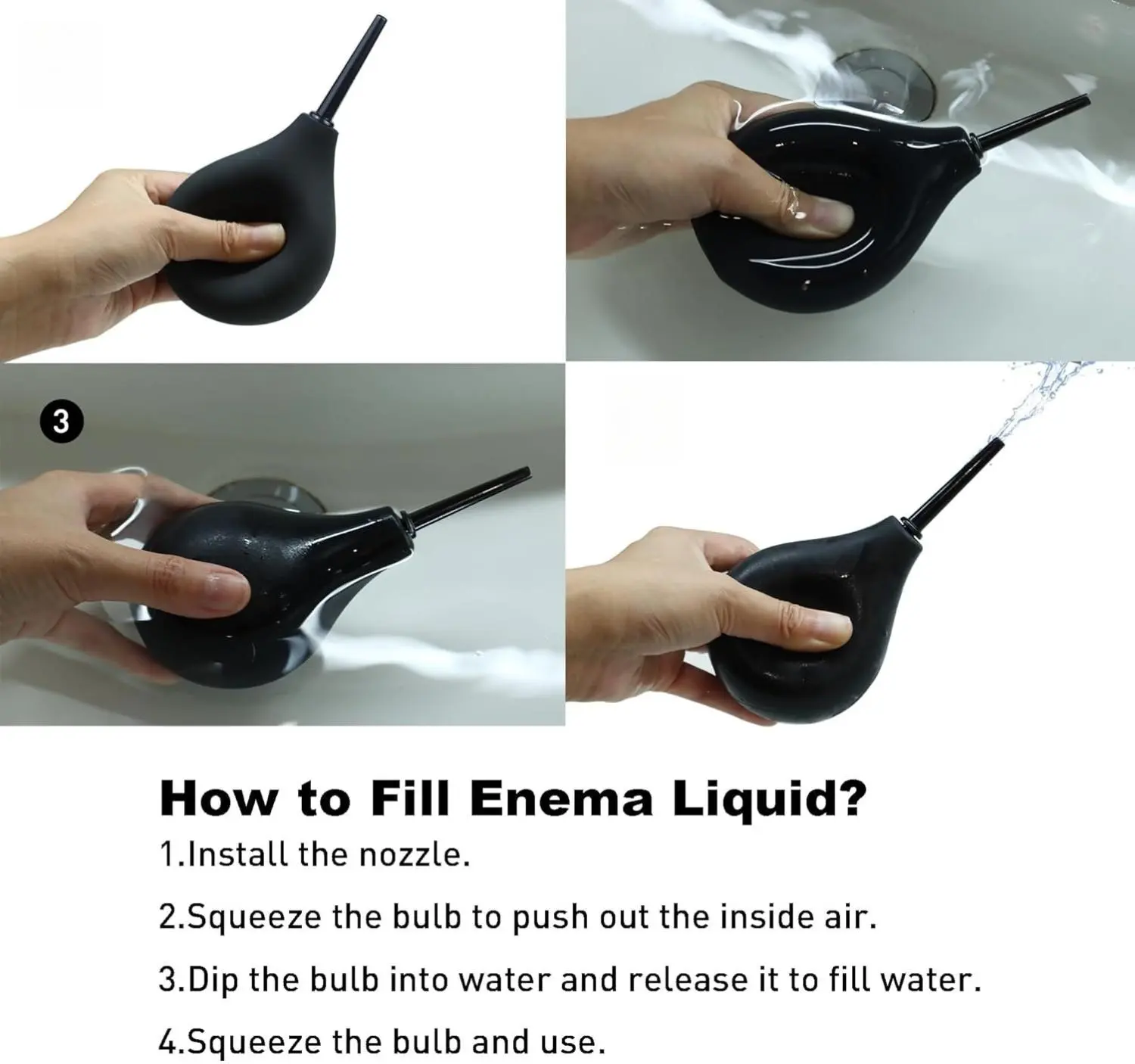 3

How to Fill Enema Liquid?

1.Install the nozzle.

2.Squeeze the bulb to push out the inside air.

3.Dip the bulb into water and release it to fill water.

4.Squeeze the bulb and use.