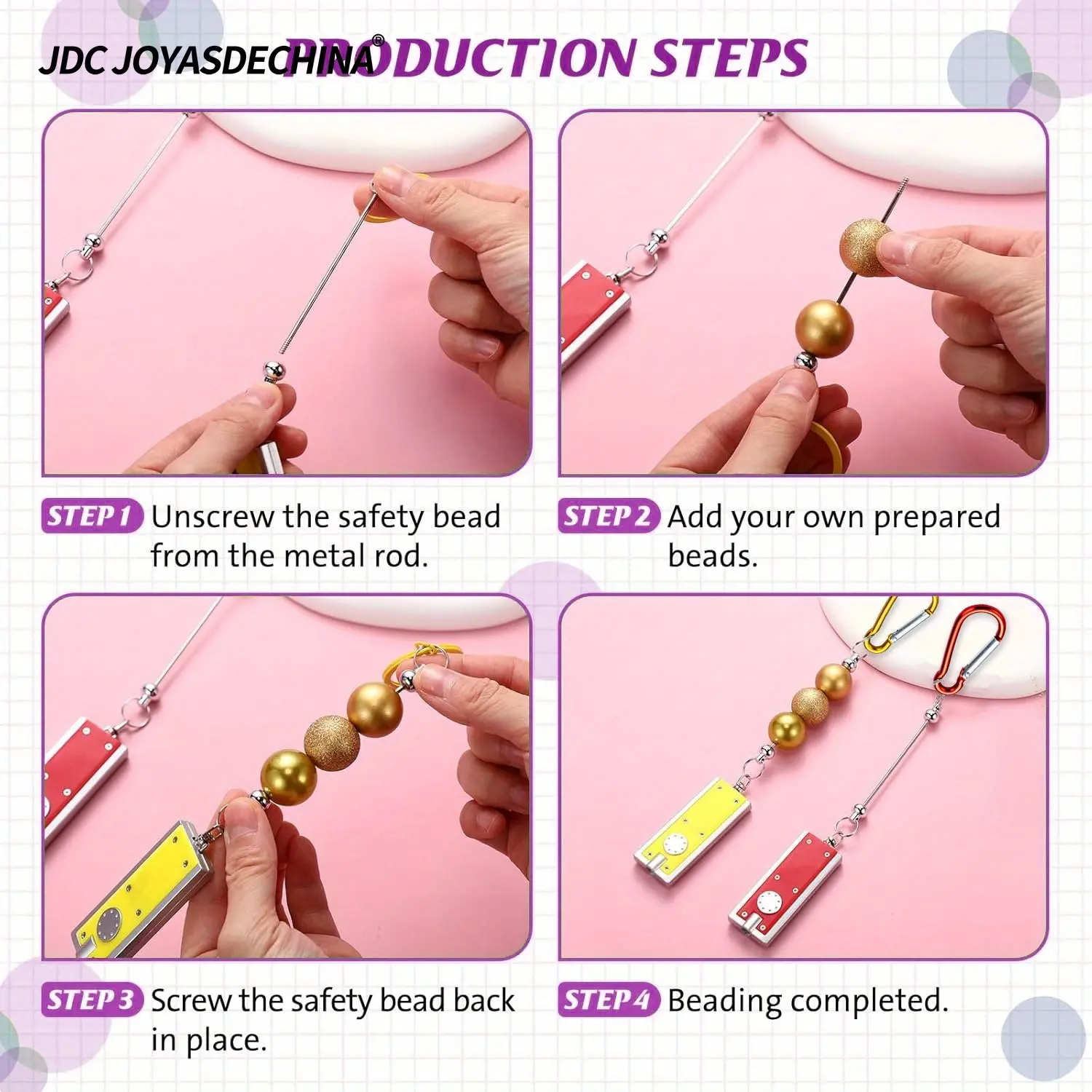 JDC JOYASDECHINA®

PRODUCTION STEPS

STEP 1 Unscrew the safety bead from the metal rod.

STEP 2 Add your own prepared beads.

STEP 3 Screw the safety bead back in place.

STEP 4 Beading completed.