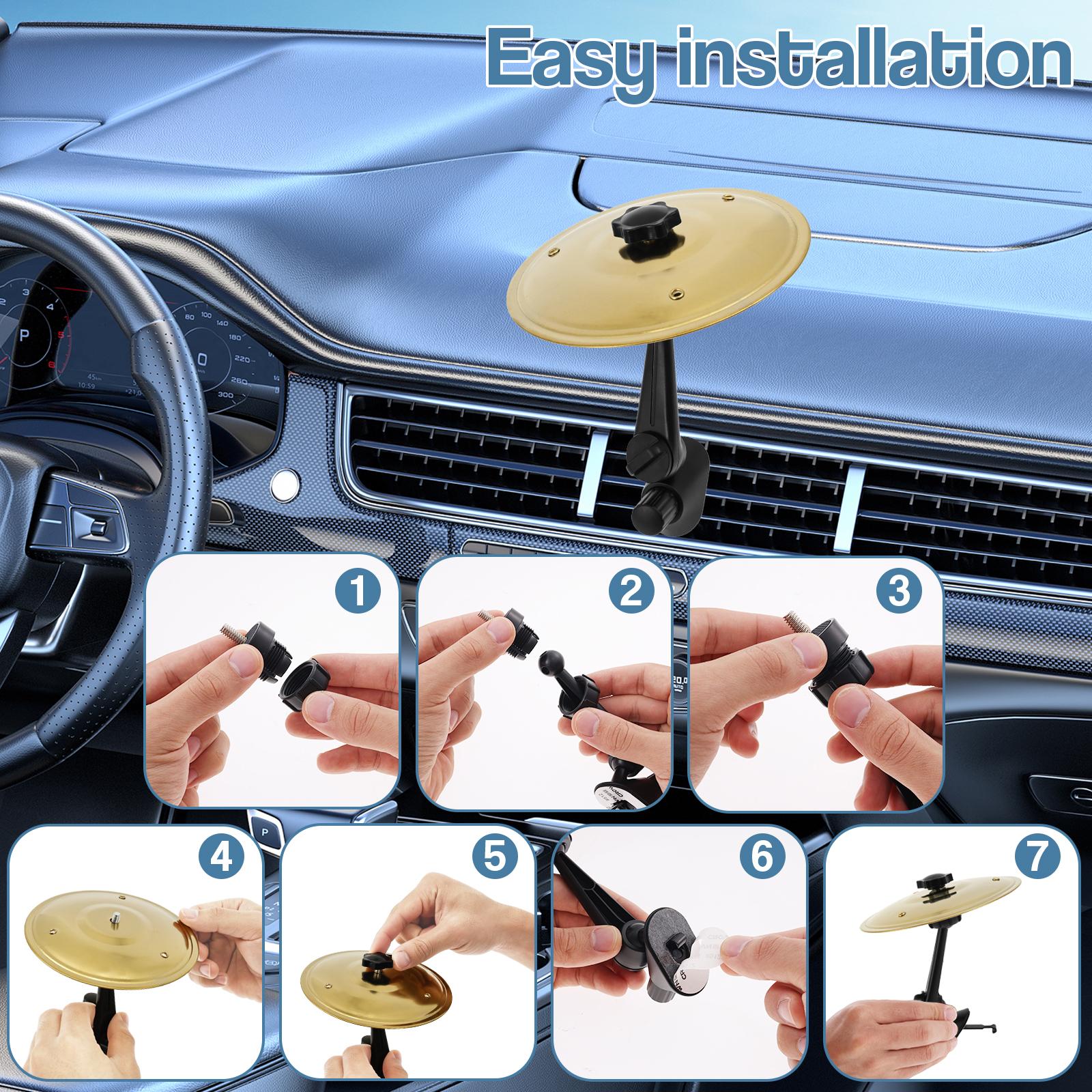 Easy installation

1

2

3

4

5

6

7