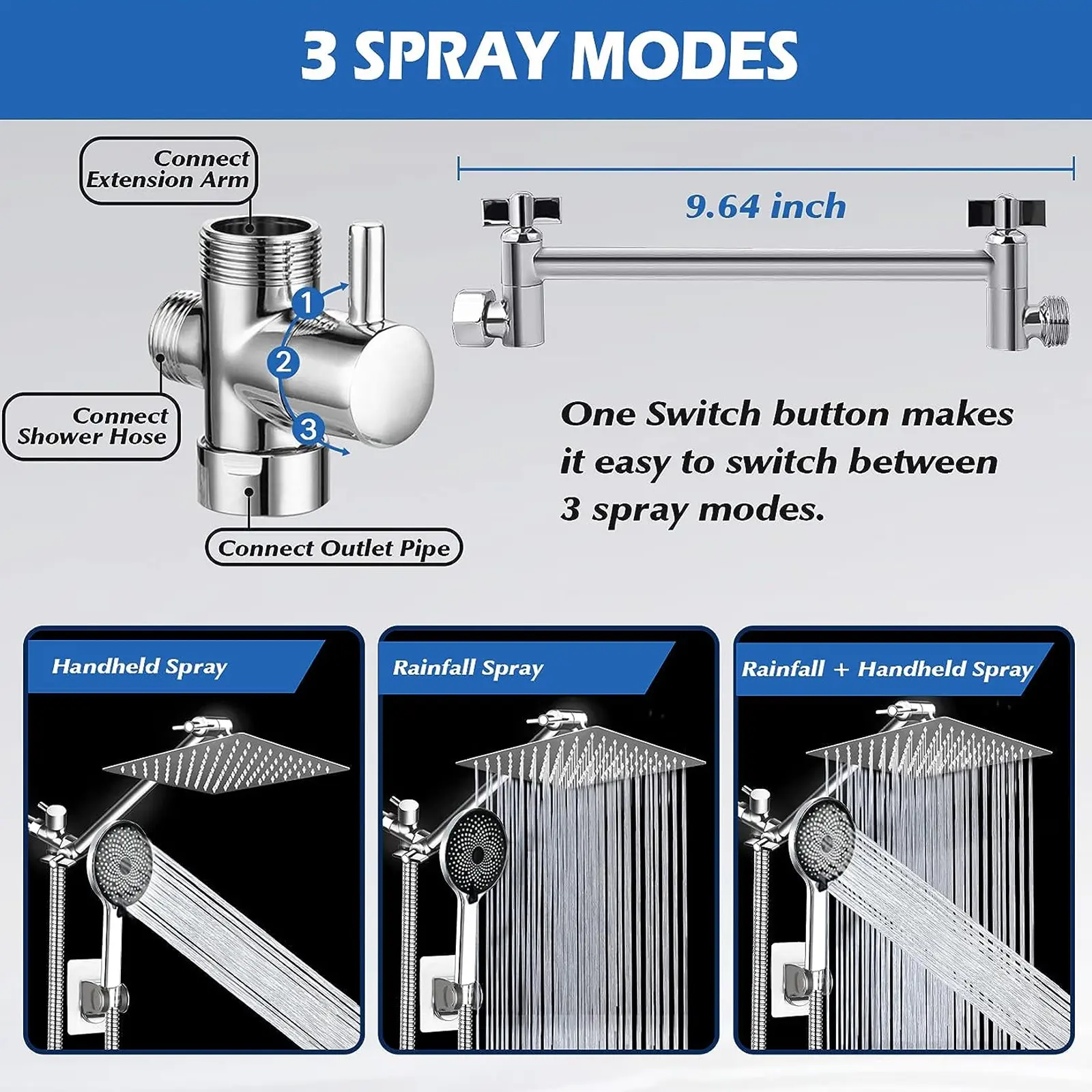 3 SPRAY MODES

Connect Extension Arm

1

2

3

Connect Shower Hose

Connect Outlet Pipe

9.64 inch

One Switch button makes it easy to switch between 3 spray modes.

Handheld Spray

Rainfall Spray

Rainfall + Handheld Spray