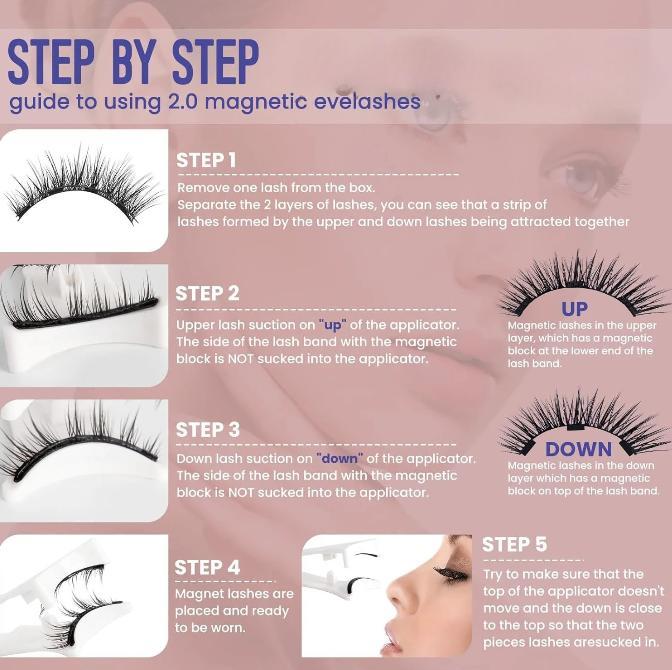 STEP BY STEP
guide to using 2.0 magnetic evelashes

STEP 1
Remove one lash from the box.
Separate the 2 layers of lashes, you can see that a strip of lashes formed by the upper and down lashes being attracted together

STEP 2
Upper lash suction on "up" of the applicator. The side of the lash band with the magnetic block is NOT sucked into the applicator.

UP
Magnetic lashes in the upper layer, which has a magnetic block at the lower end of the lash band.

STEP 3
Down lash suction on "down" of the applicator. The side of the lash band with the magnetic block is NOT sucked into the applicator.

DOWN
Magnetic lashes in the down layer which has a magnetic block on top of the lash band.

STEP 4
Magnet lashes are placed and ready to be worn.

STEP 5
Try to make sure that the top of the applicator doesn't move and the down is close to the top so that the two pieces lashes aresucked in.