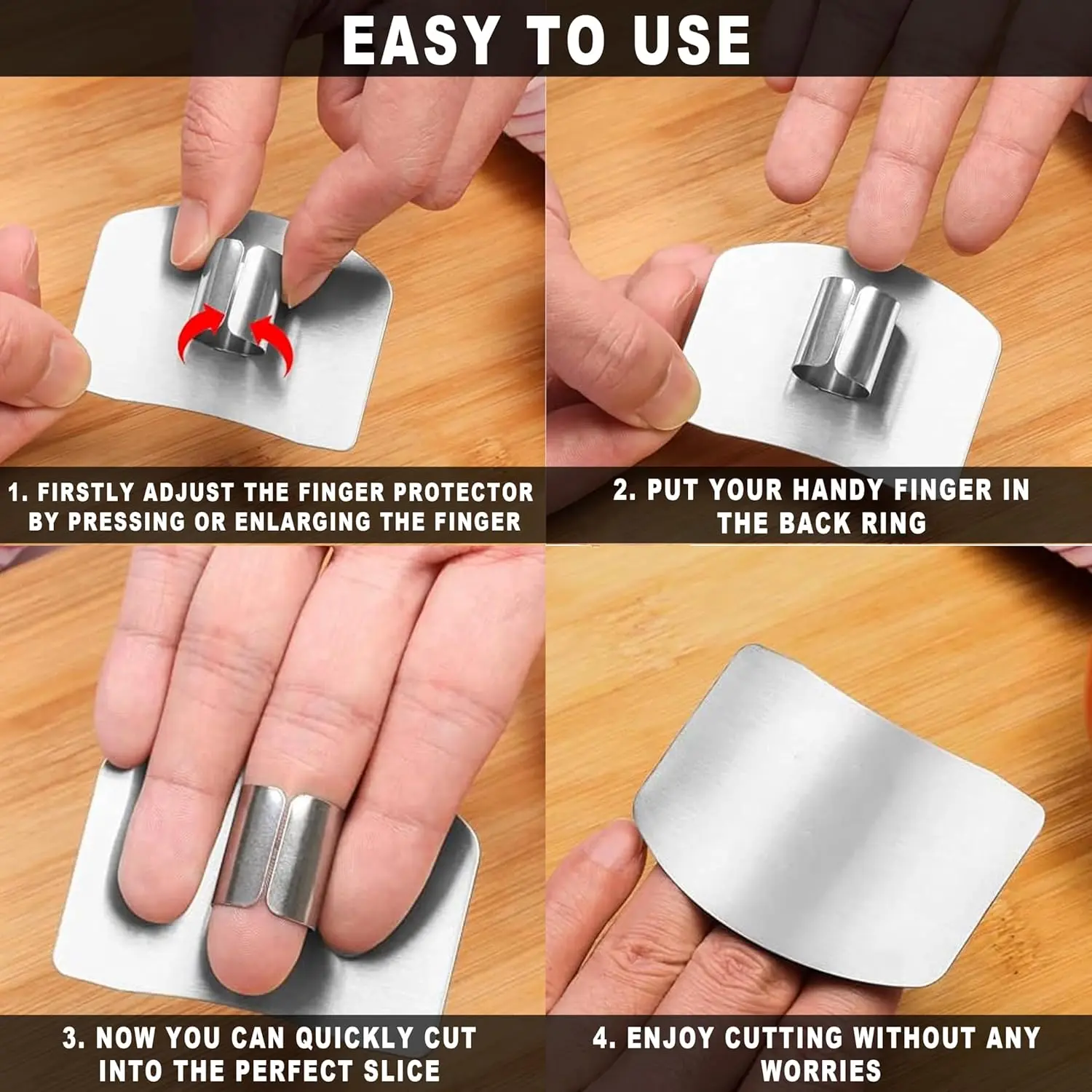 EASY TO USE

1. FIRSTLY ADJUST THE FINGER PROTECTOR BY PRESSING OR ENLARGING THE FINGER

2. PUT YOUR HANDY FINGER IN THE BACK RING

3. NOW YOU CAN QUICKLY CUT INTO THE PERFECT SLICE

4. ENJOY CUTTING WITHOUT ANY WORRIES