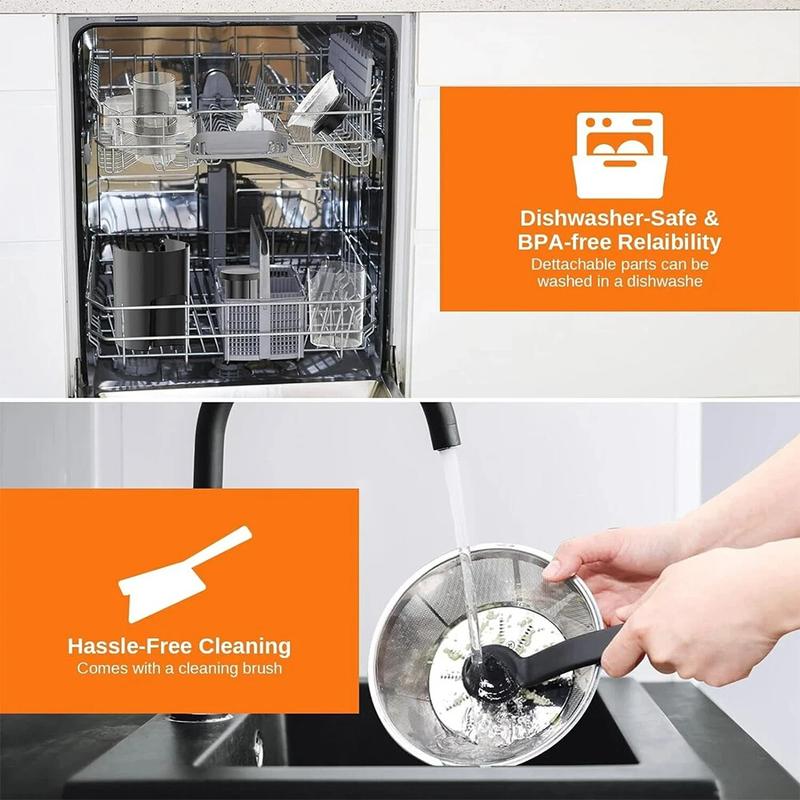 Dishwasher-Safe &
BPA-free Relaibility
Dettachable parts can be washed in a dishwashe

Hassle-Free Cleaning
Comes with a cleaning brush