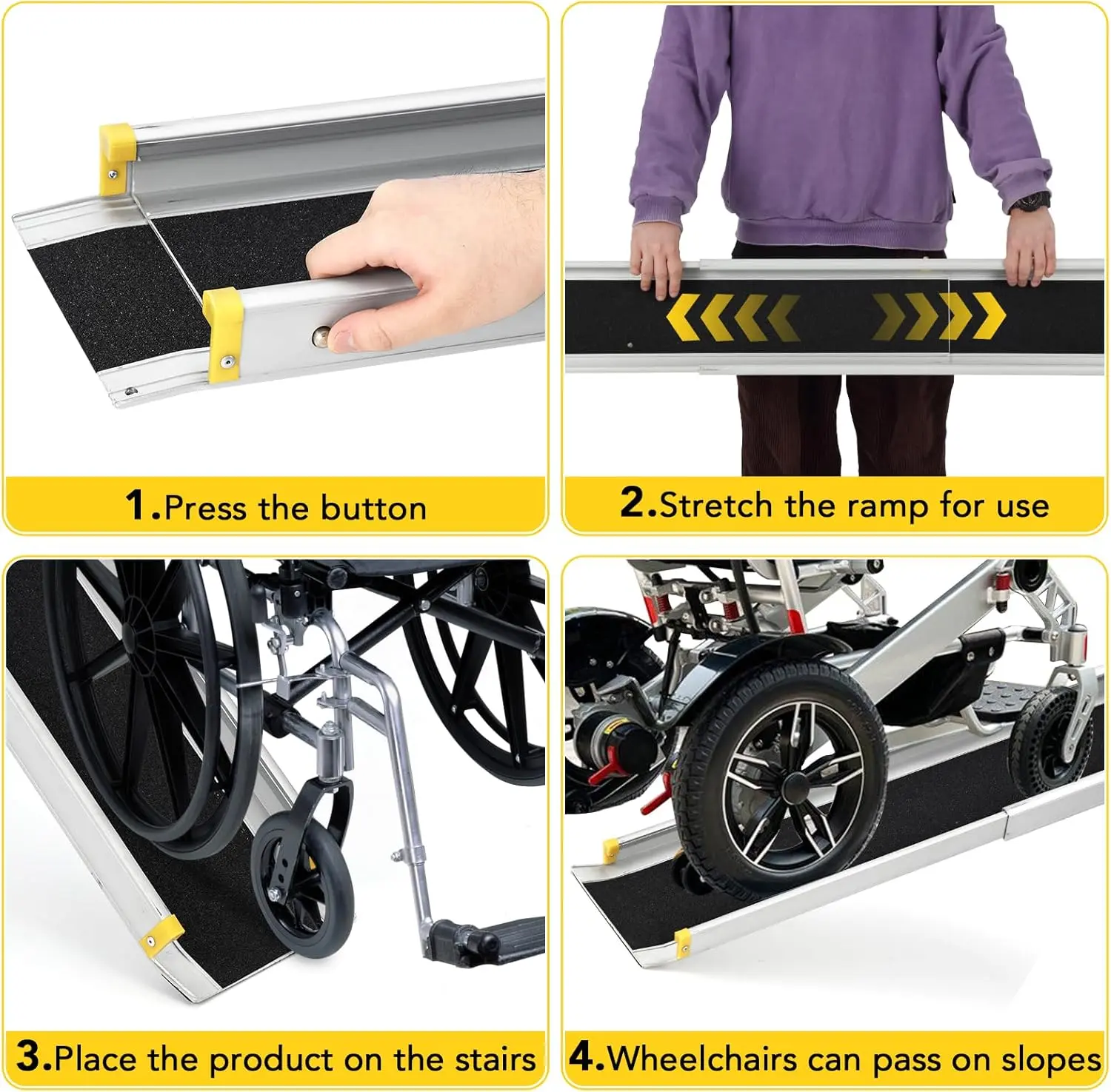 1.Press the button

2.Stretch the ramp for use

3.Place the product on the stairs

4.Wheelchairs can pass on slopes