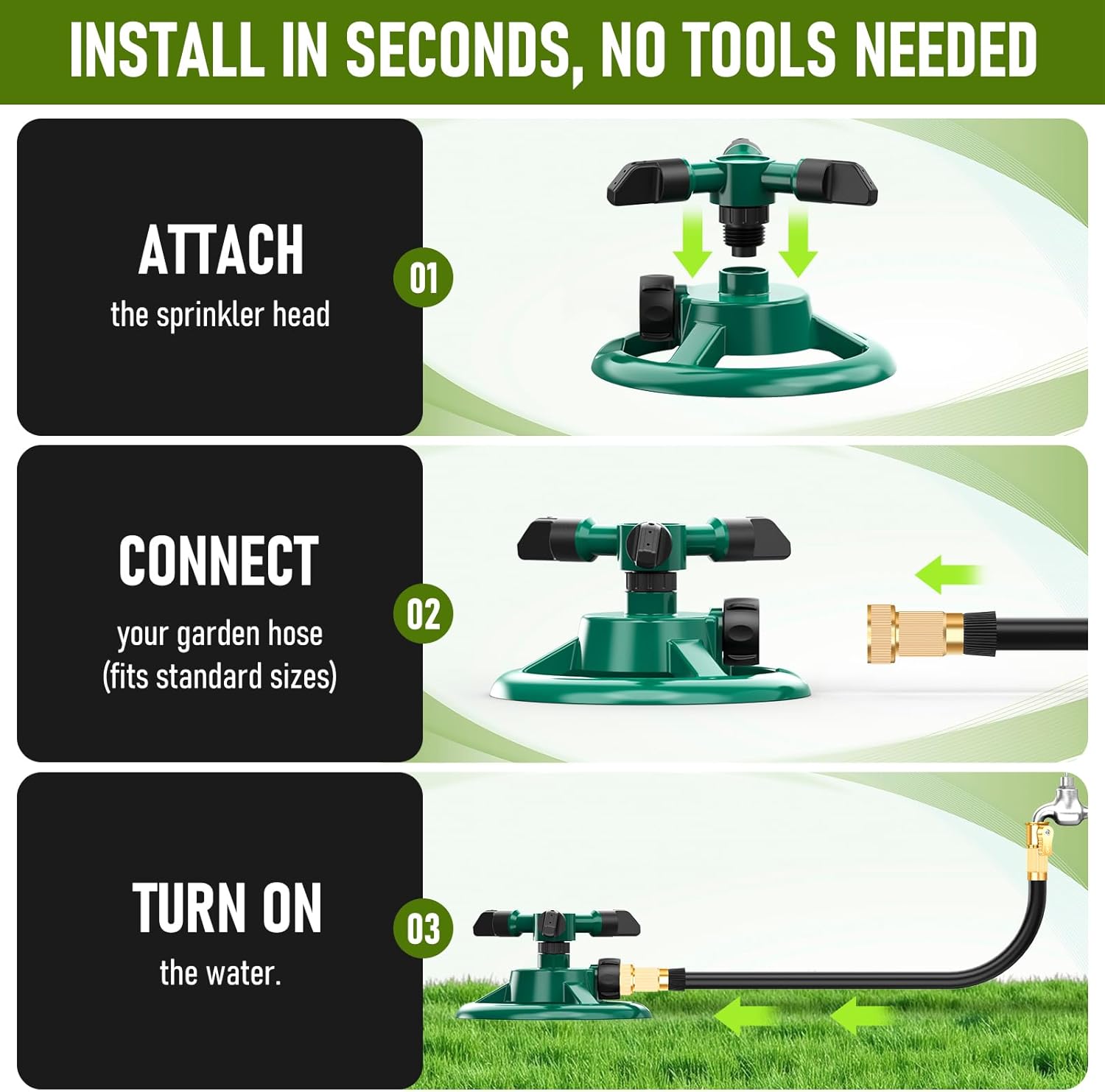 INSTALL IN SECONDS, NO TOOLS NEEDED

ATTACH
the sprinkler head

01

CONNECT
your garden hose
(fits standard sizes)

02

TURN ON
the water.

03