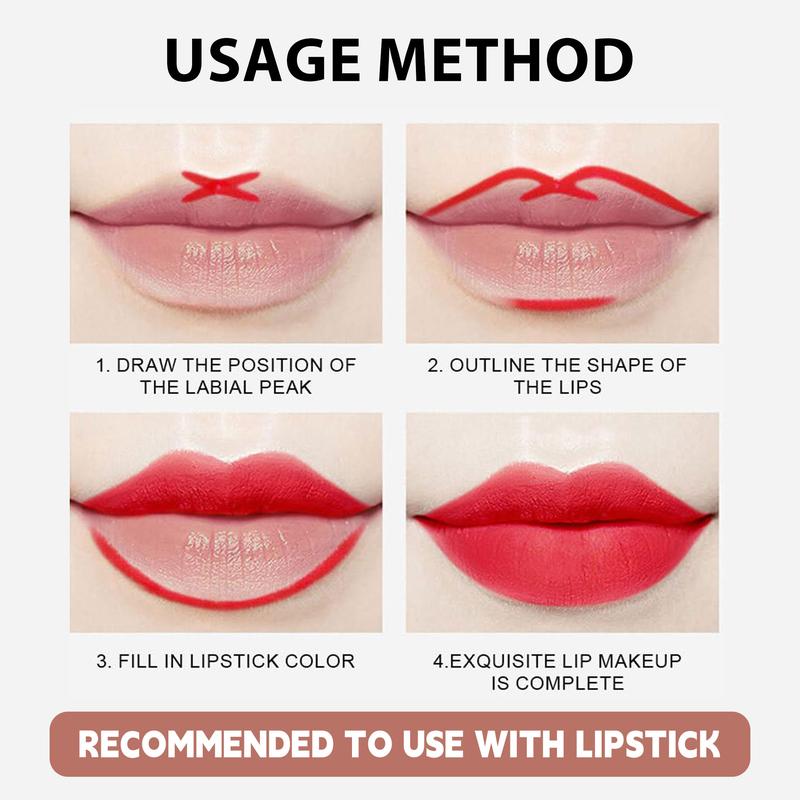 USAGE METHOD

1. DRAW THE POSITION OF THE LABIAL PEAK

2. OUTLINE THE SHAPE OF THE LIPS

3. FILL IN LIPSTICK COLOR

4.EXQUISITE LIP MAKEUP IS COMPLETE

RECOMMENDED TO USE WITH LIPSTICK