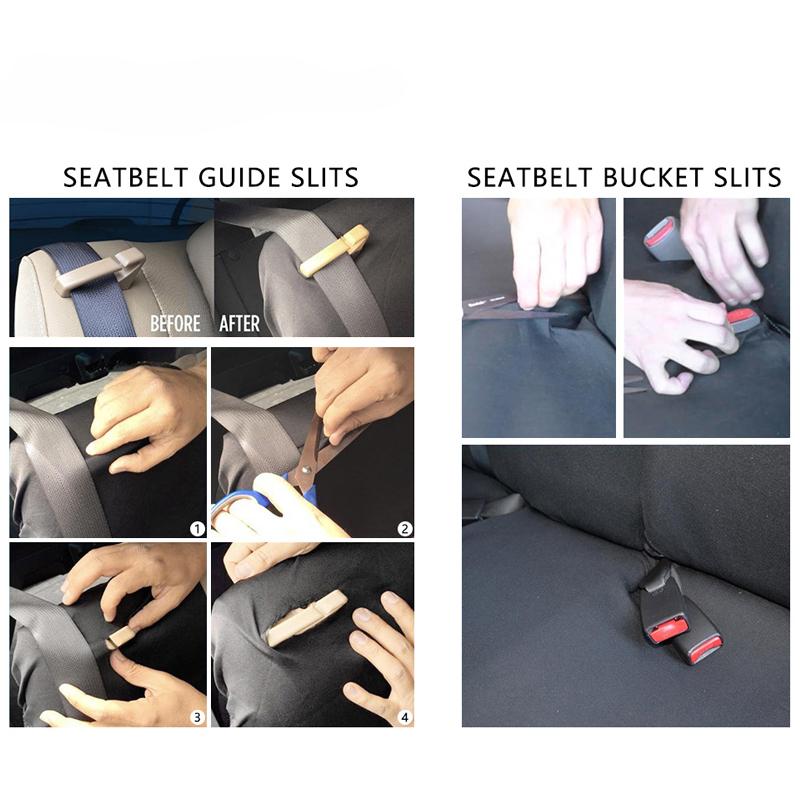 SEATBELT GUIDE SLITS

BEFORE AFTER

1

2

3

4

SEATBELT BUCKET SLITS