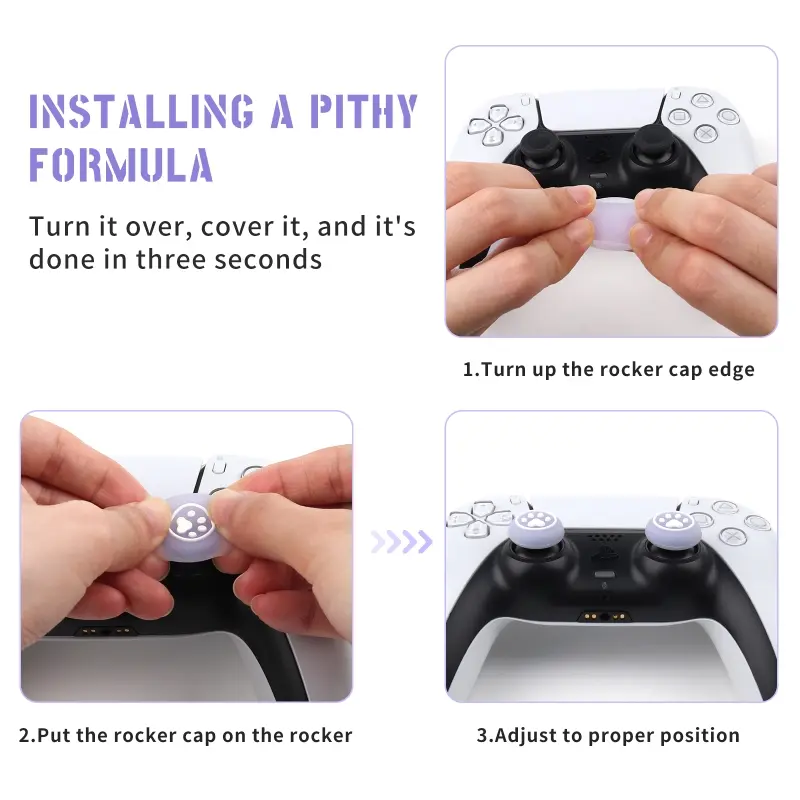 INSTALLING A PITHY FORMULA

Turn it over, cover it, and it's done in three seconds

1.Turn up the rocker cap edge

2.Put the rocker cap on the rocker

3.Adjust to proper position