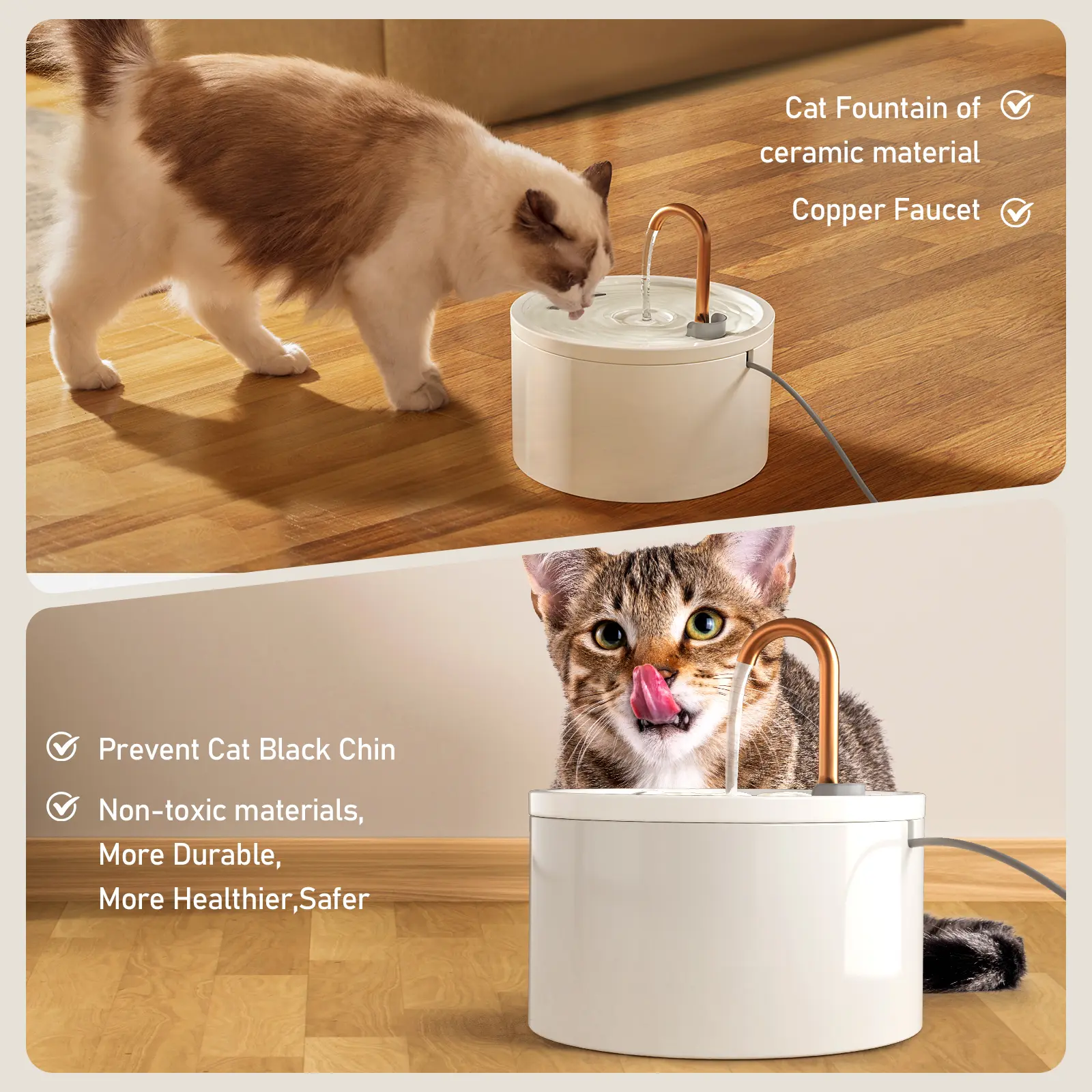 Cat Fountain of ceramic material

Copper Faucet

Prevent Cat Black Chin

Non-toxic materials,
More Durable,
More Healthier,Safer