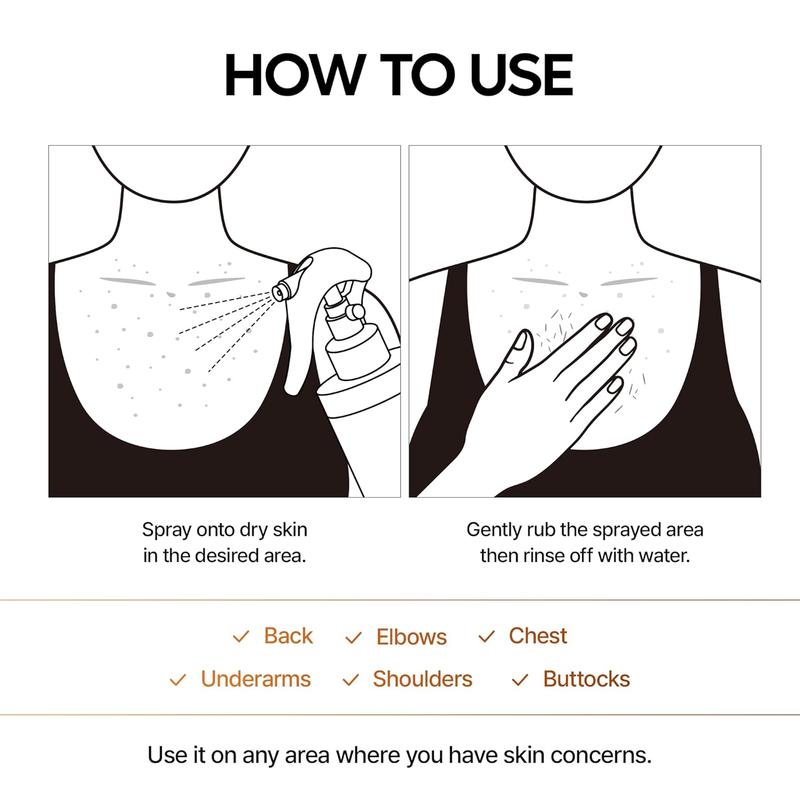 HOW TO USE

Spray onto dry skin in the desired area.

Gently rub the sprayed area then rinse off with water.

✓ Back ✓ Elbows ✓ Chest
✓ Underarms ✓ Shoulders ✓ Buttocks

Use it on any area where you have skin concerns.