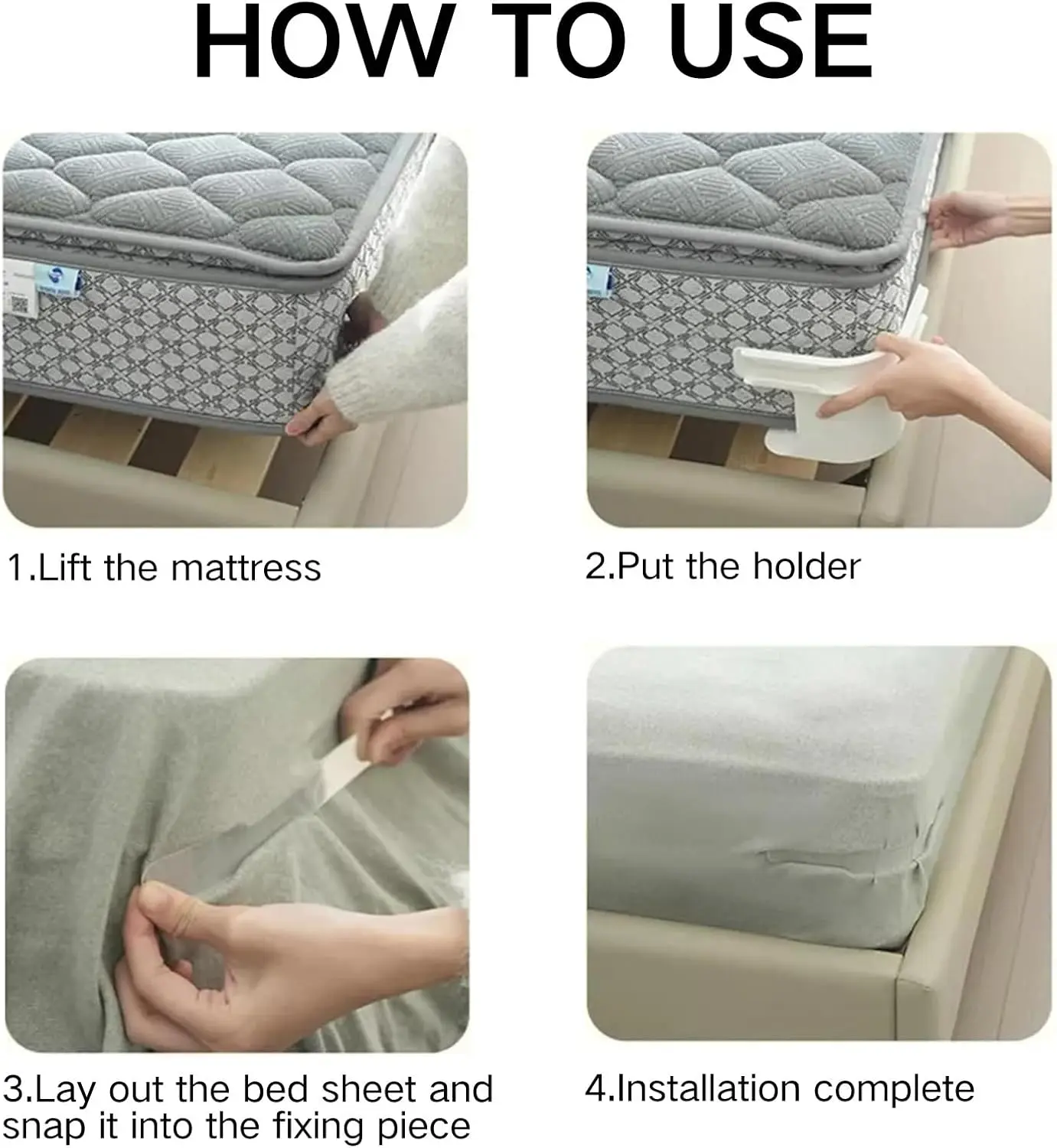 HOW TO USE

1.Lift the mattress

2.Put the holder

3.Lay out the bed sheet and snap it into the fixing piece

4.Installation complete