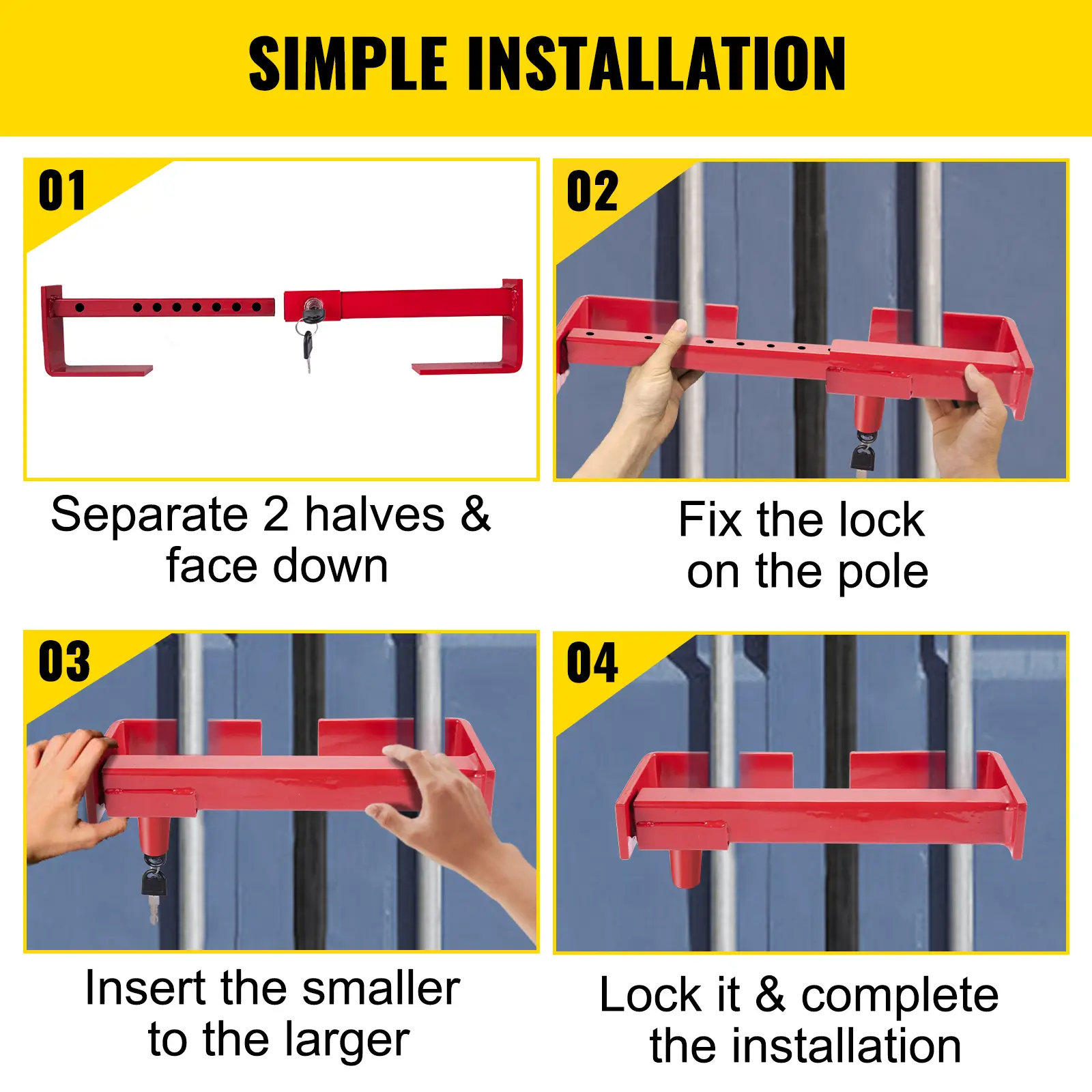 SIMPLE INSTALLATION

01

Separate 2 halves & face down

02

Fix the lock on the pole

03

Insert the smaller to the larger

04

Lock it & complete the installation