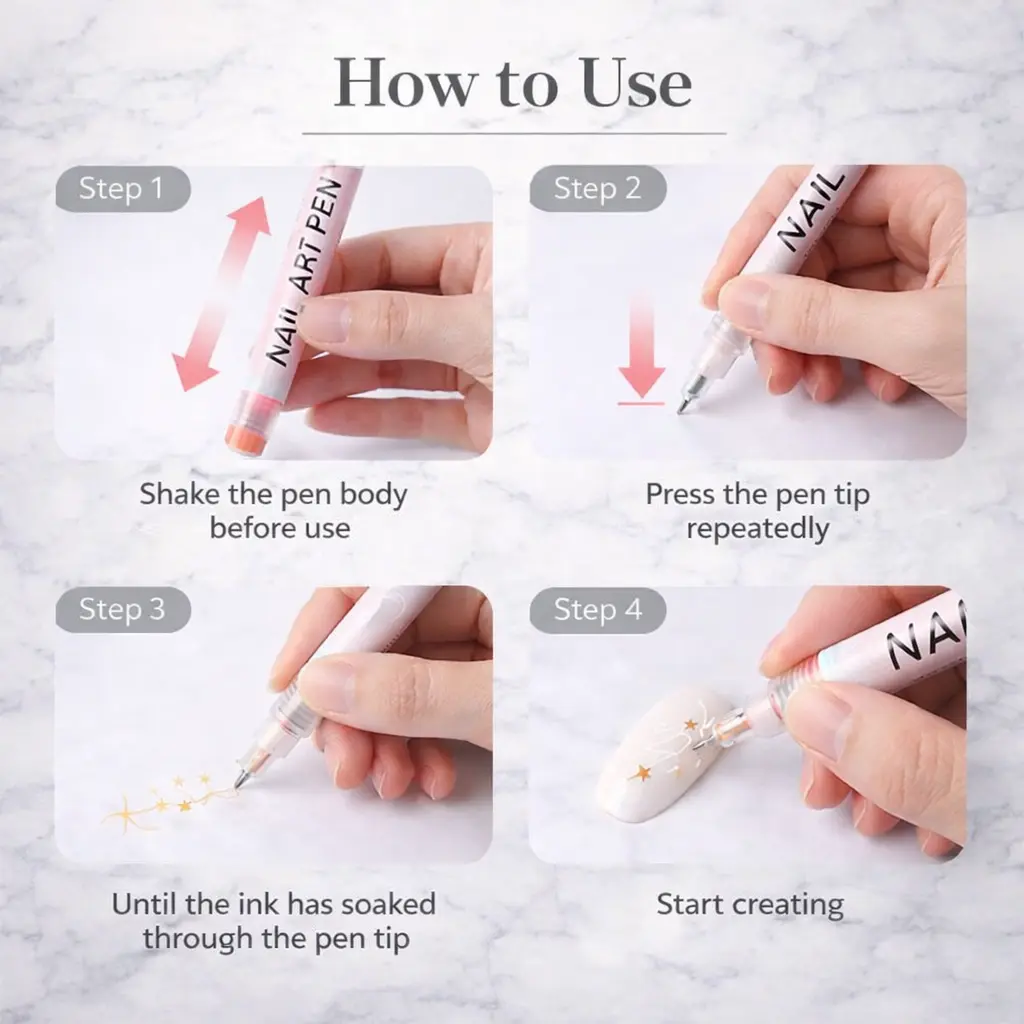 How to Use

Step 1

NAIL ART PEN

Shake the pen body before use

Step 2

NAIL

Press the pen tip repeatedly

Step 3

Until the ink has soaked through the pen tip

Step 4

NAI

Start creating